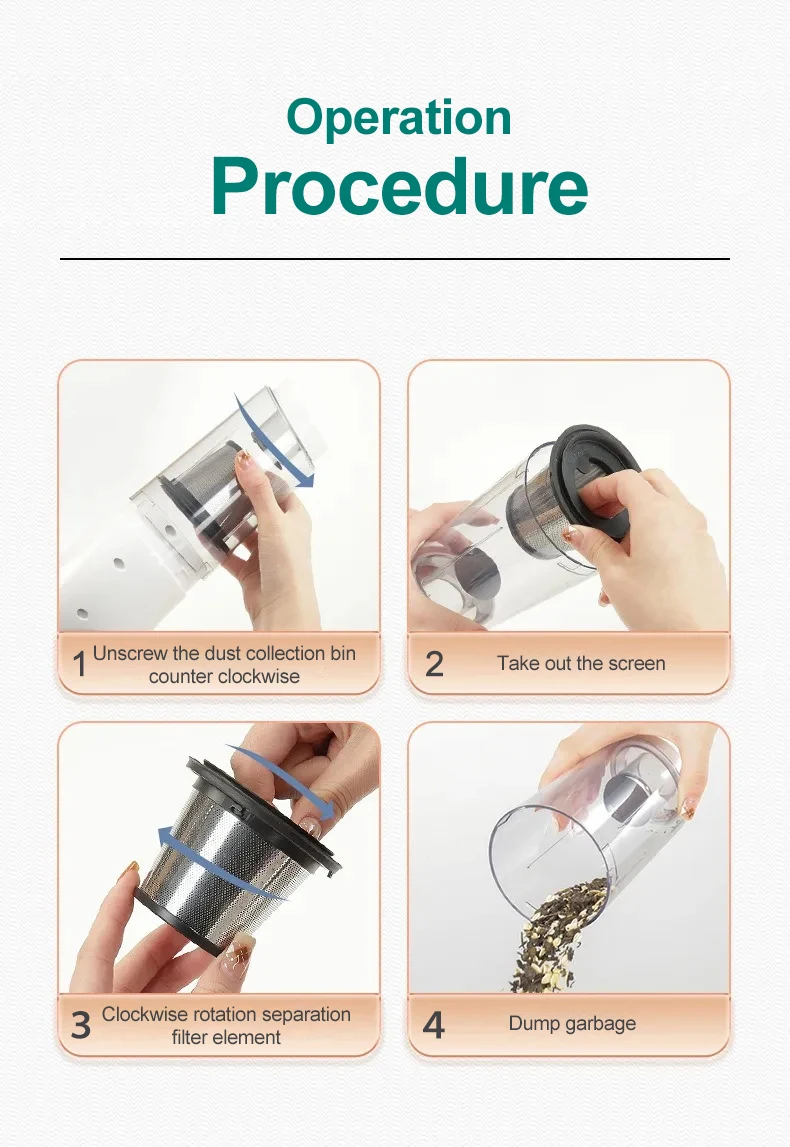 Operation
Procedure

1 Unscrew the dust collection bin counter clockwise

2 Take out the screen

3 Clockwise rotation separation filter element

4 Dump garbage