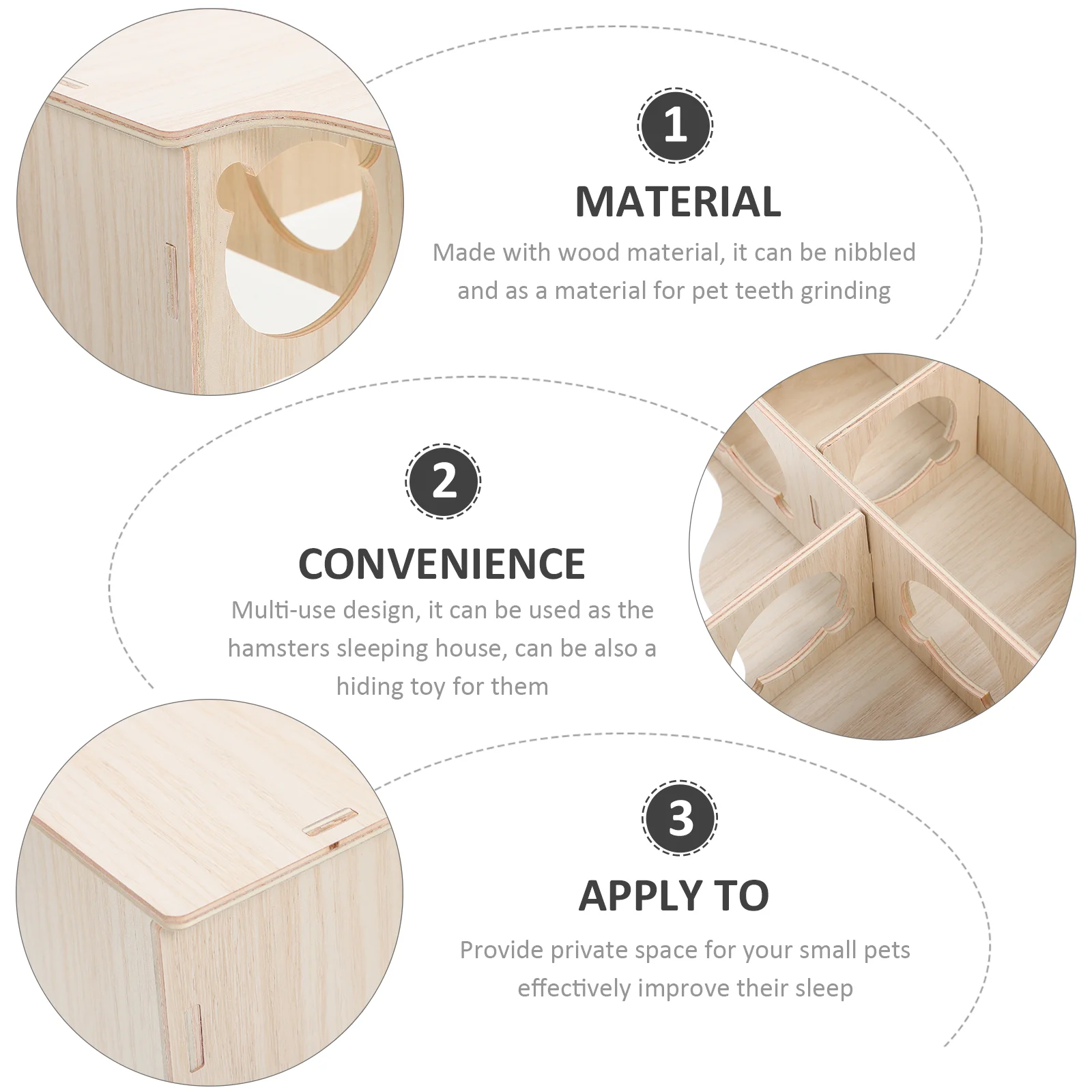 1
MATERIAL
Made with wood material, it can be nibbled and as a material for pet teeth grinding

2
CONVENIENCE
Multi-use design, it can be used as the hamsters sleeping house, can be also a hiding toy for them

3
APPLY TO
Provide private space for your small pets effectively improve their sleep