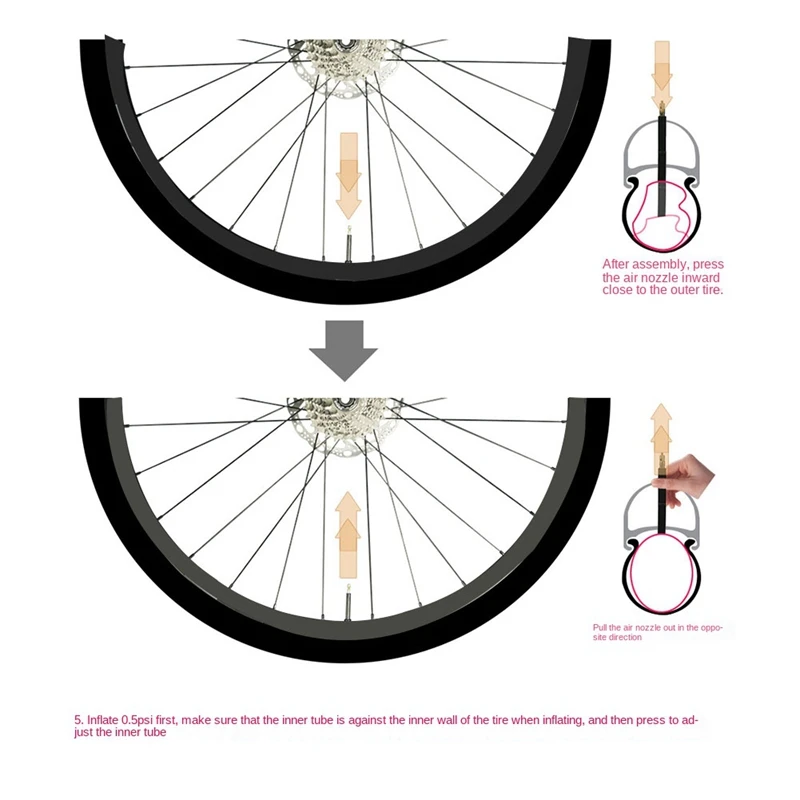 After assembly, press the air nozzle inward close to the outer tire.

Pull the air nozzle out in the opposite direction

5. Inflate 0.5psi first, make sure that the inner tube is against the inner wall of the tire when inflating, and then press to adjust the inner tube