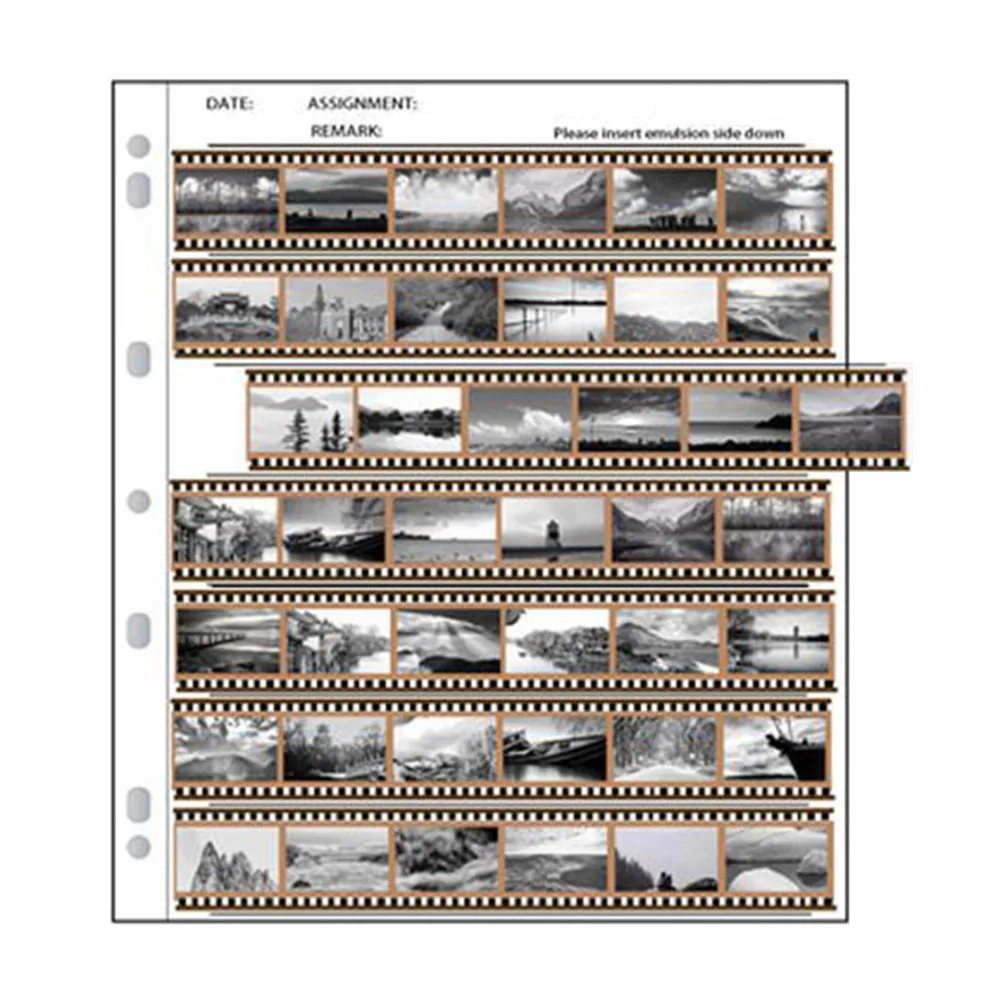 DATE: ASSIGNMENT:
REMARK: Please insert emulsion side down