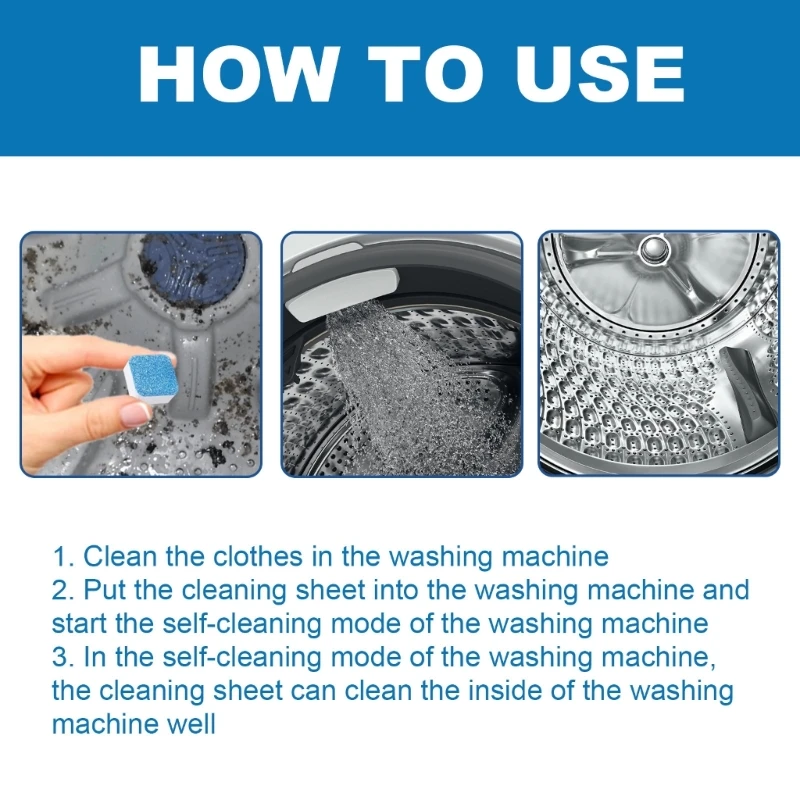 HOW TO USE

1. Clean the clothes in the washing machine
2. Put the cleaning sheet into the washing machine and start the self-cleaning mode of the washing machine
3. In the self-cleaning mode of the washing machine, the cleaning sheet can clean the inside of the washing machine well