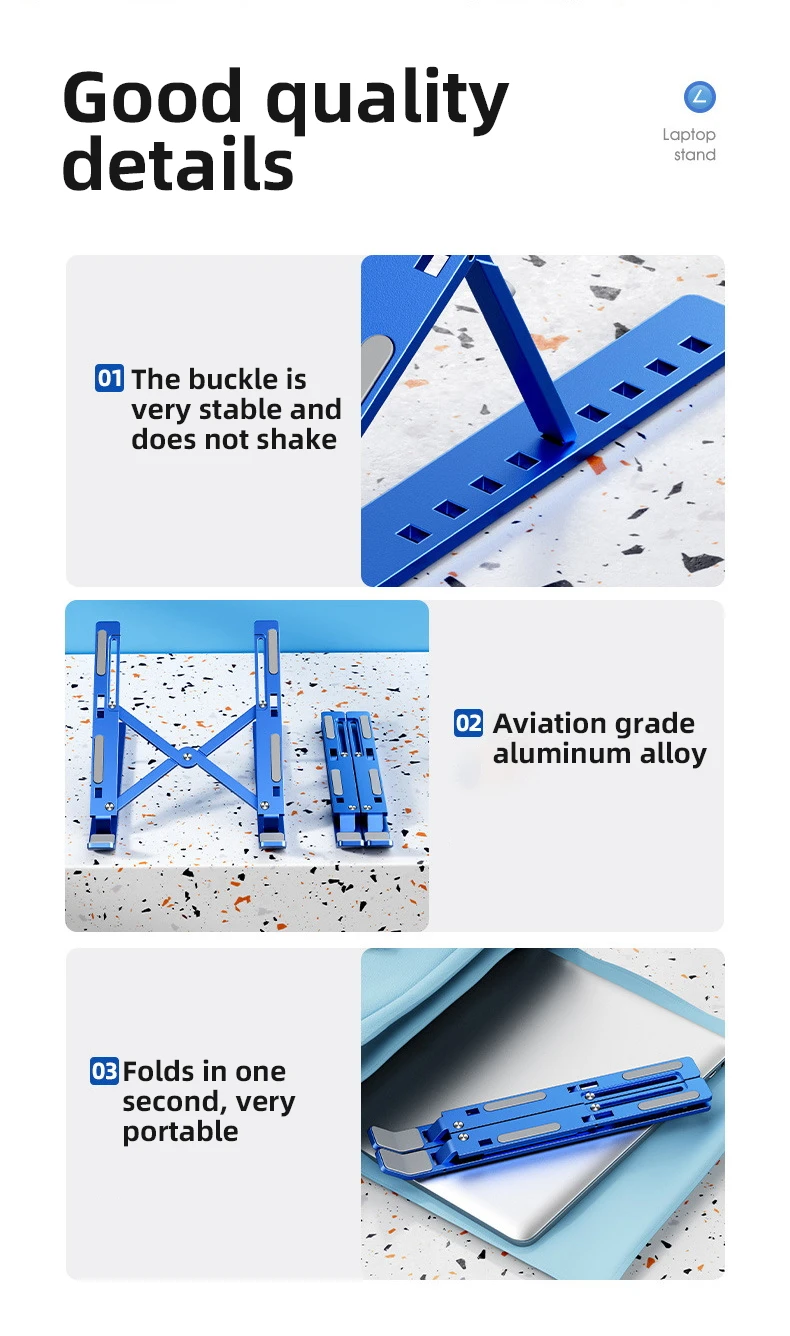 Good quality details

Laptop stand

01 The buckle is very stable and does not shake

02 Aviation grade aluminum alloy

03 Folds in one second, very portable