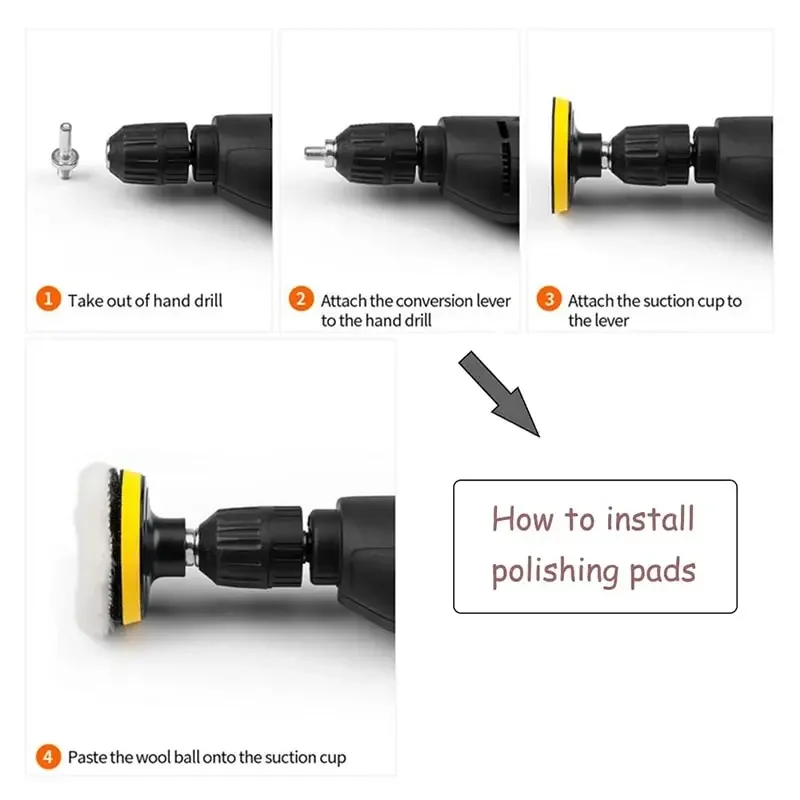 1 Take out of hand drill

2 Attach the conversion lever to the hand drill

3 Attach the suction cup to the lever

How to install polishing pads

4 Paste the wool ball onto the suction cup