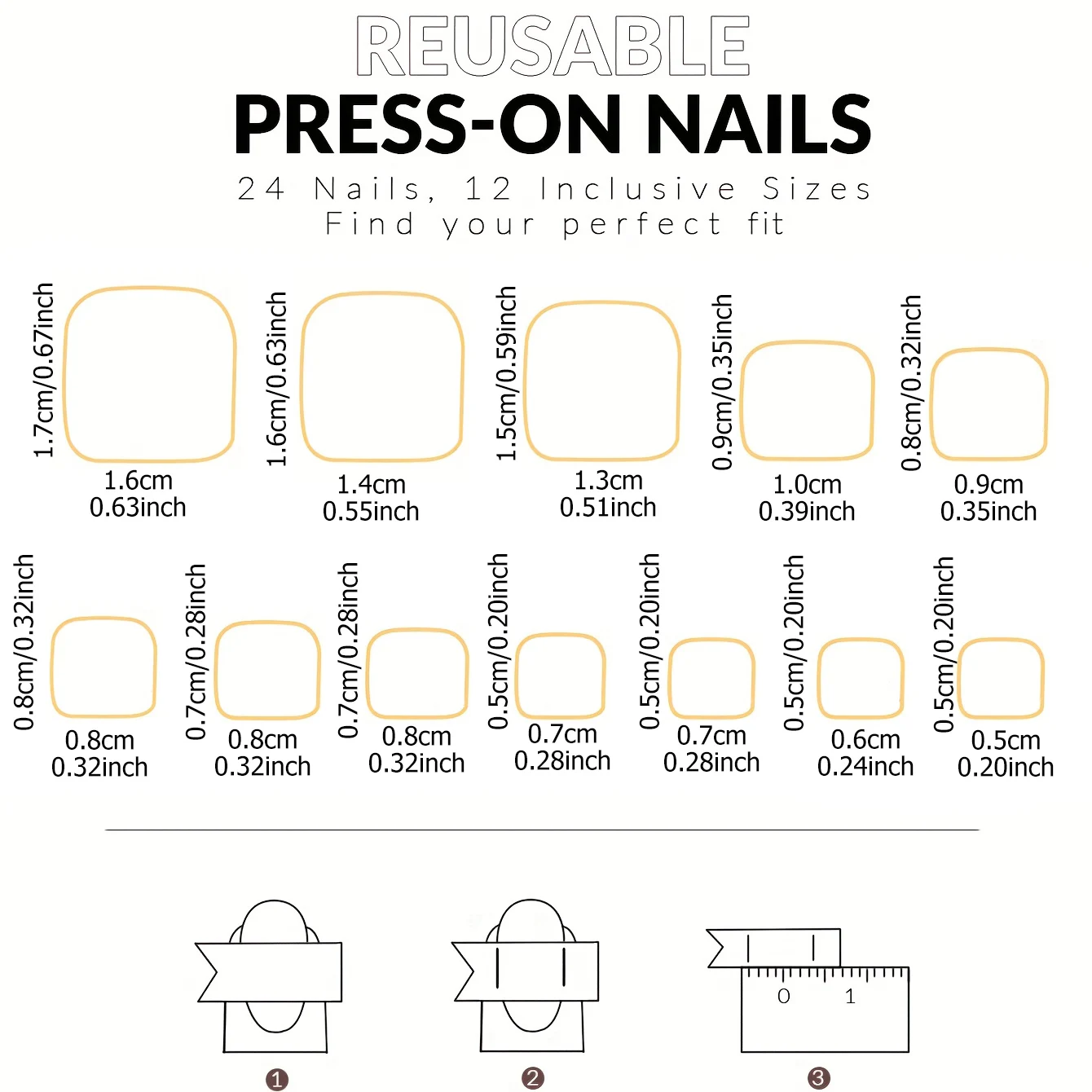 REUSABLE
PRESS-ON NAILS
24 Nails, 12 Inclusive Sizes
Find your perfect fit

1.7cm/0.67inch
1.6cm
0.63inch

1.6cm/0.63inch
1.4cm
0.55inch

1.5cm/0.59inch
1.3cm
0.51inch

0.9cm/0.35inch
1.0cm
0.39inch

0.8cm/0.32inch
0.9cm
0.35inch

0.8cm/0.32inch
0.8cm
0.32inch

0.7cm/0.28inch
0.8cm
0.32inch

0.7cm/0.28inch
0.8cm
0.32inch

0.5cm/0.20inch
0.7cm
0.28inch

0.5cm/0.20inch
0.7cm
0.28inch

0.5cm/0.20inch
0.6cm
0.24inch

0.5cm/0.20inch
0.5cm
0.20inch

0 1

❶ ❷ ❸