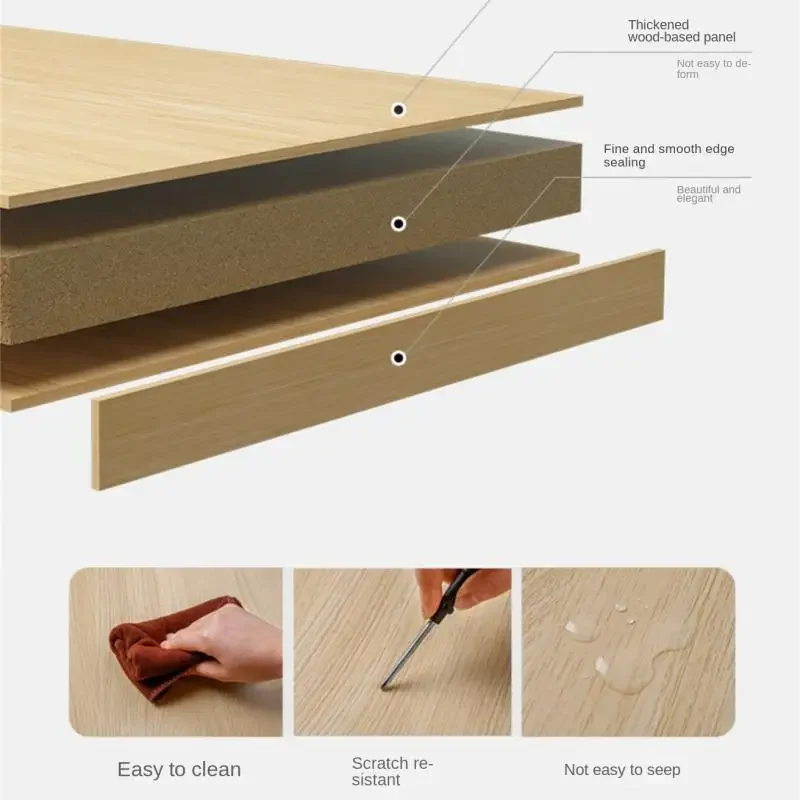 Thickened wood-based panel

Not easy to deform

Fine and smooth edge sealing

Beautiful and elegant

Easy to clean

Scratch resistant

Not easy to seep