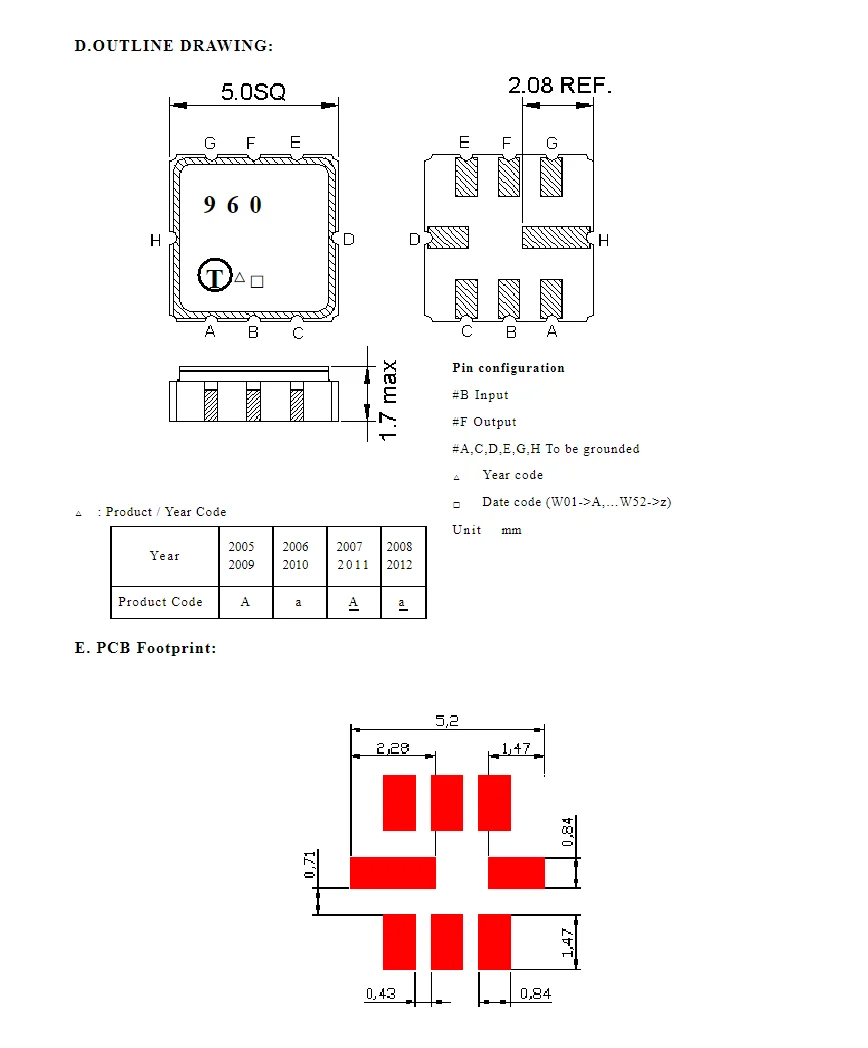 D.OUTLINE DRAWING:

5.0SQ

G F E

9 6 0

H D

T △ □

A B C

2.08 REF.

E F G

D H

C B A

1.7 max

Pin configuration

#B Input

#F Output

#A,C,D,E,G,H To be grounded

△ Year code

□ Date code (W01->A,…W52->z)

Unit mm

△ : Product / Year Code

| Year | 2005 2009 | 2006 2010 | 2007 2011 | 2008 2012 |
|---|---|---|---|---|
| Product Code | A | a | A | a |

E. PCB Footprint:

5,2

2,28

1,47

0,84

0,71

1,47

0,43

0,84