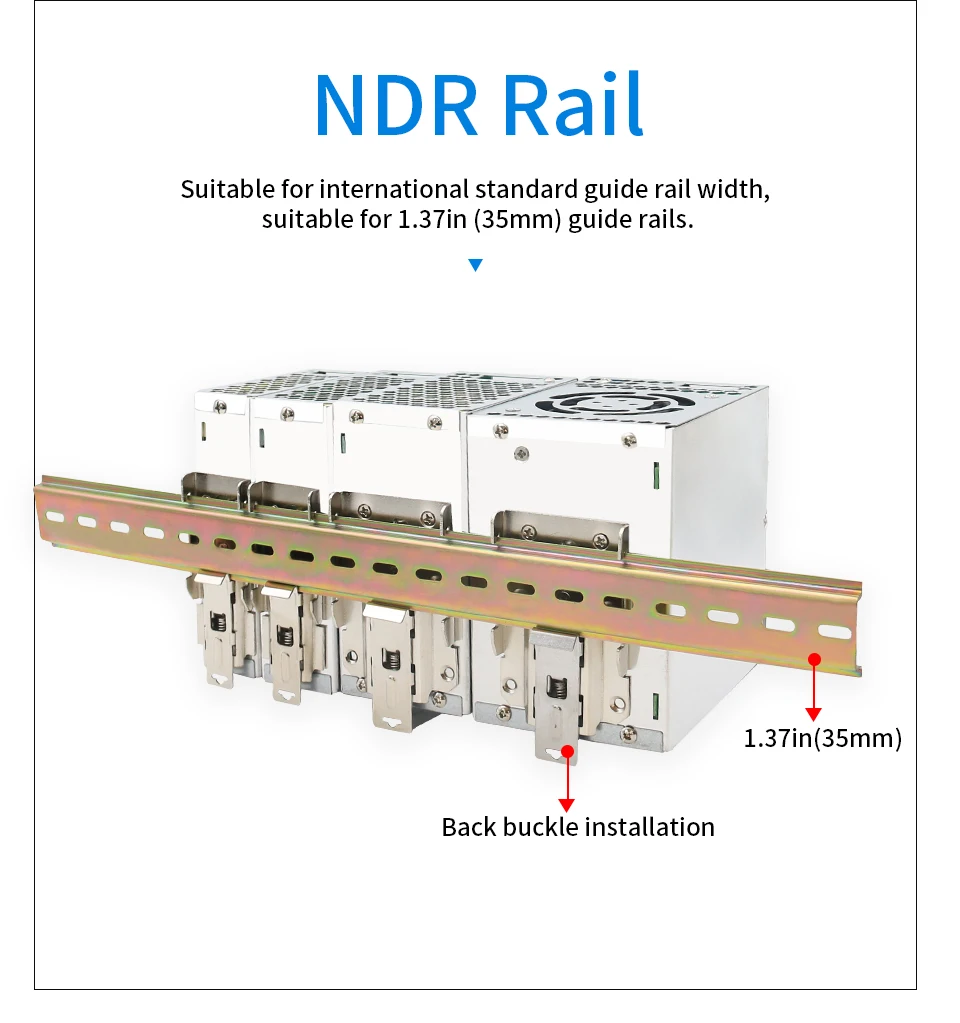 NDR Rail

Suitable for international standard guide rail width, suitable for 1.37in (35mm) guide rails.

1.37in(35mm)

Back buckle installation