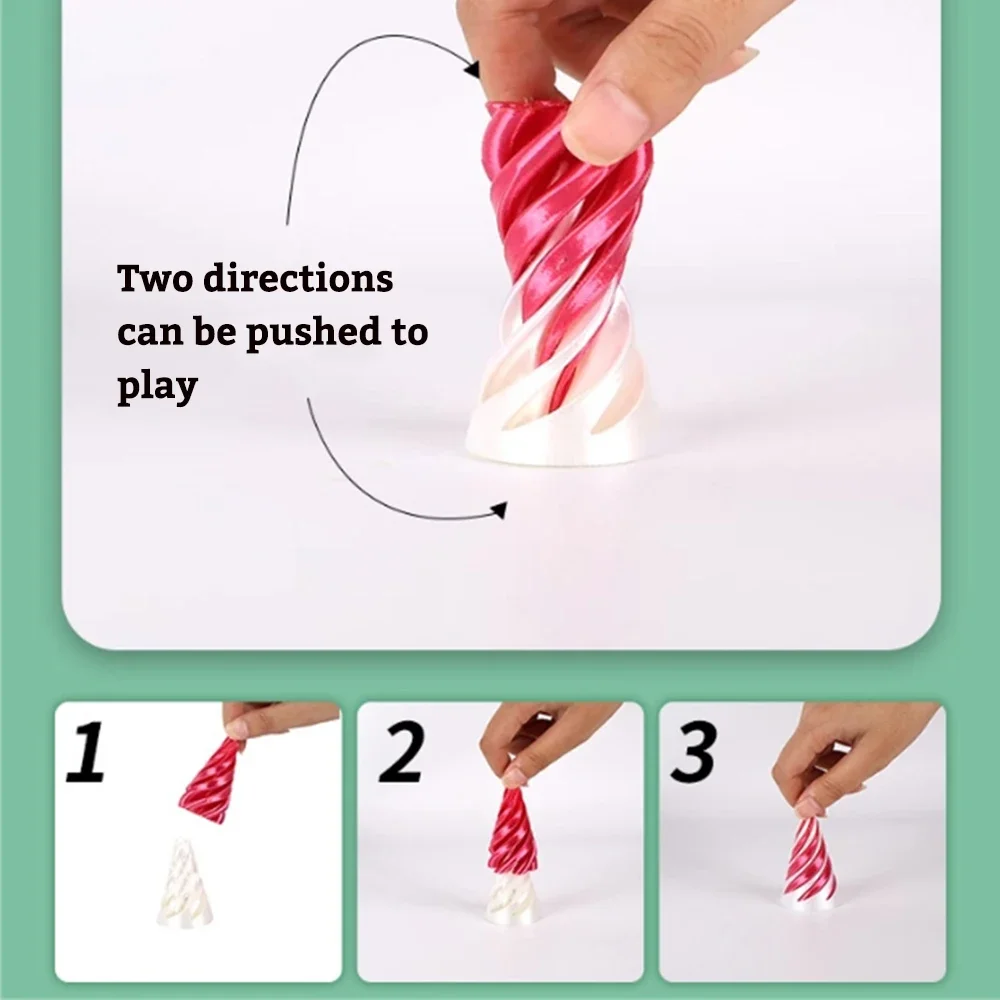 Two directions can be pushed to play

1

2

3