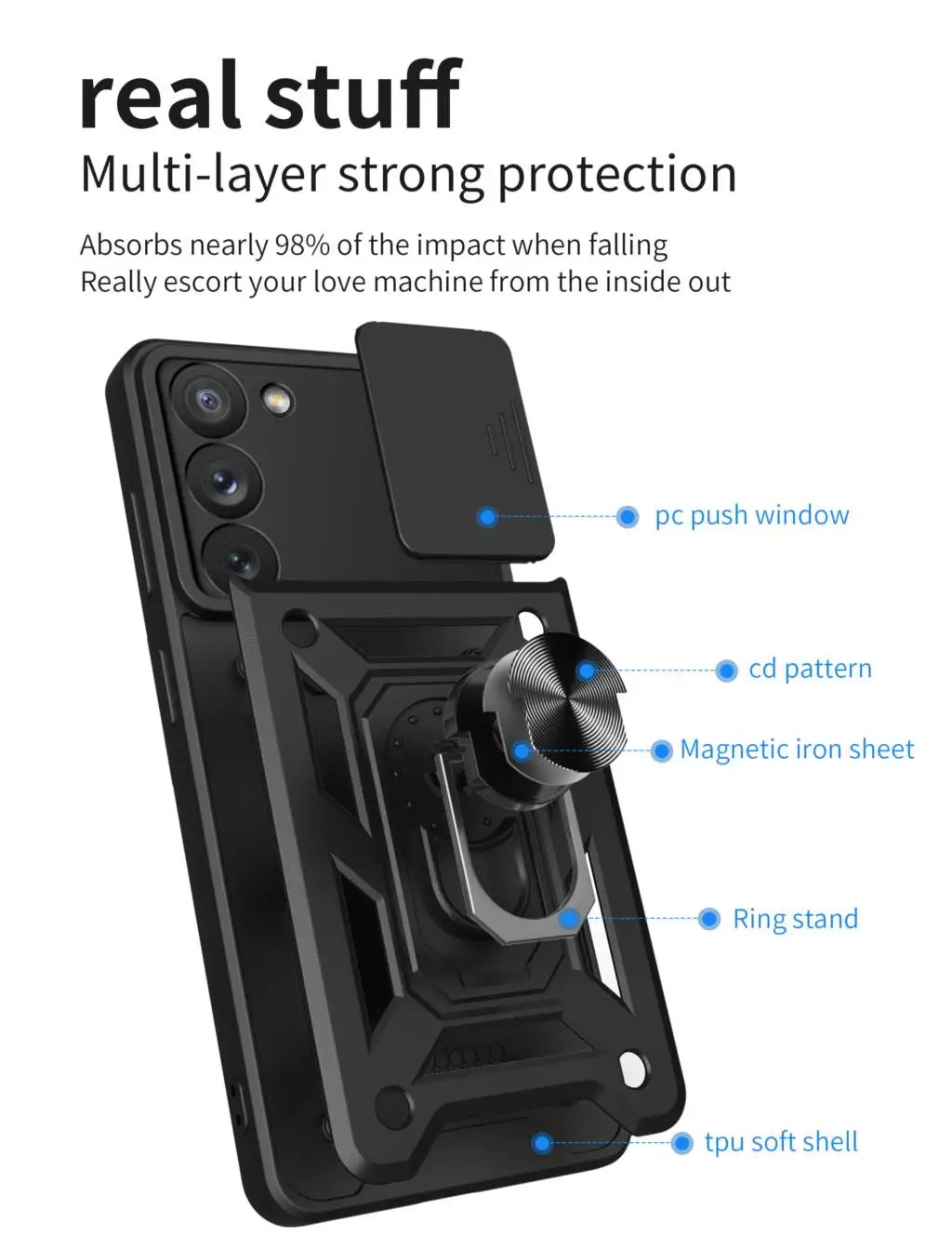 real stuff
Multi-layer strong protection

Absorbs nearly 98% of the impact when falling
Really escort your love machine from the inside out

pc push window

cd pattern

Magnetic iron sheet

Ring stand

tpu soft shell