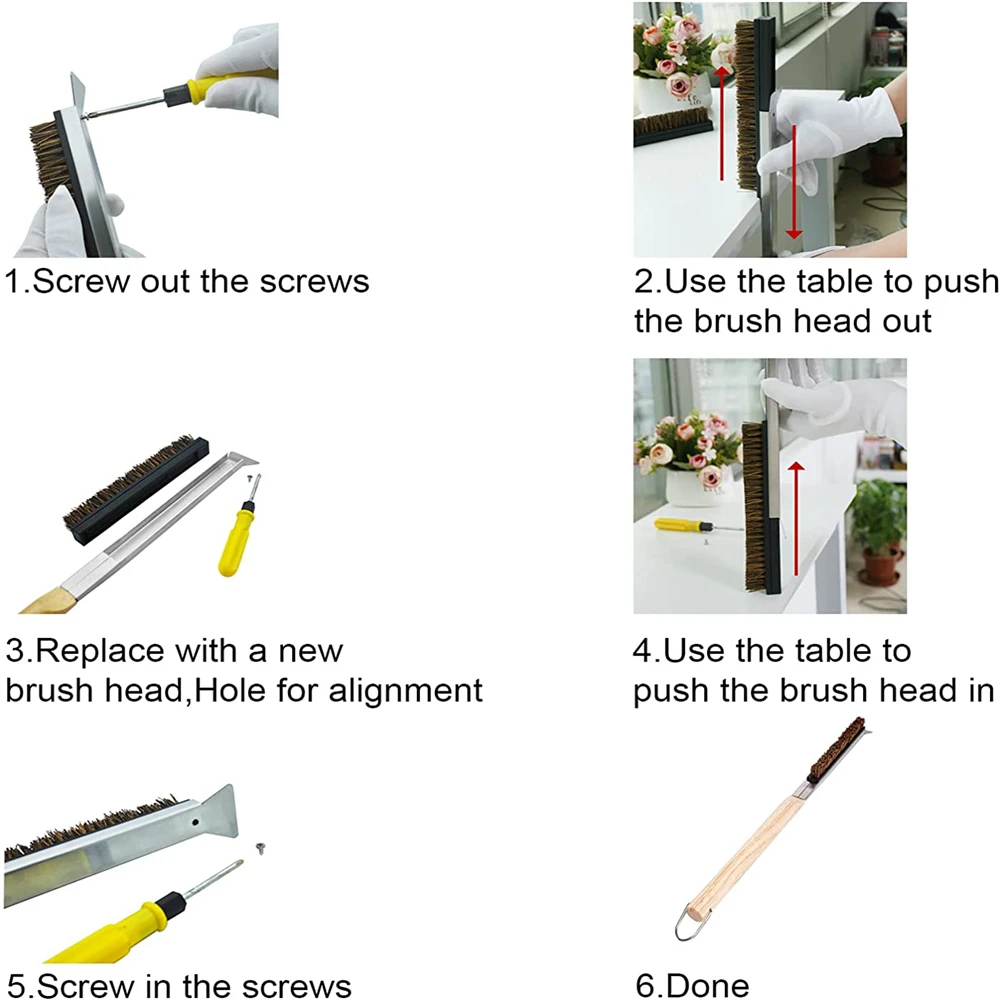 1.Screw out the screws

2.Use the table to push the brush head out

3.Replace with a new brush head,Hole for alignment

4.Use the table to push the brush head in

5.Screw in the screws

6.Done