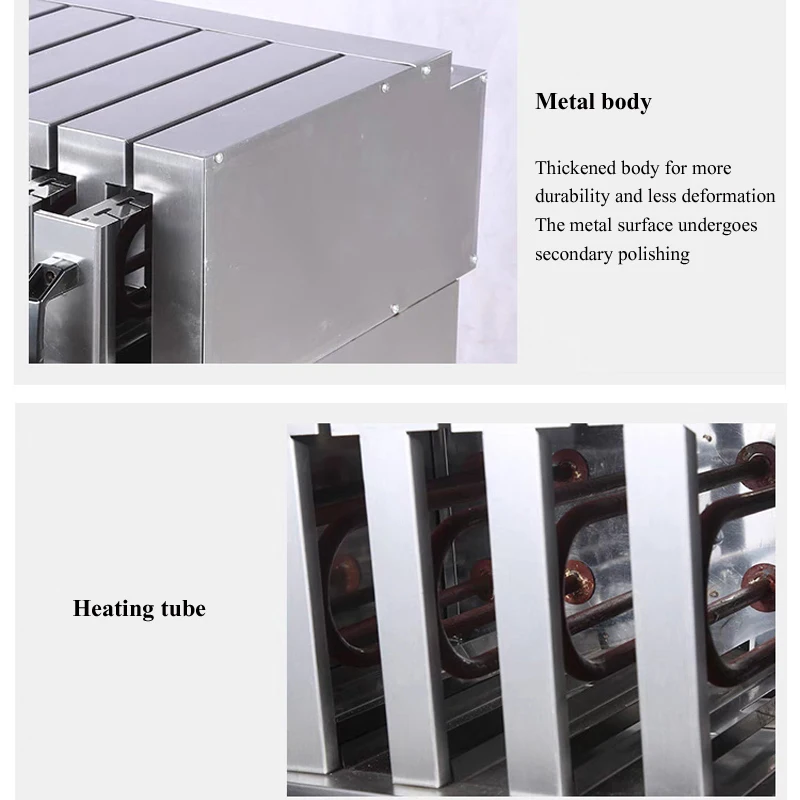 Metal body

Thickened body for more durability and less deformation
The metal surface undergoes secondary polishing

Heating tube