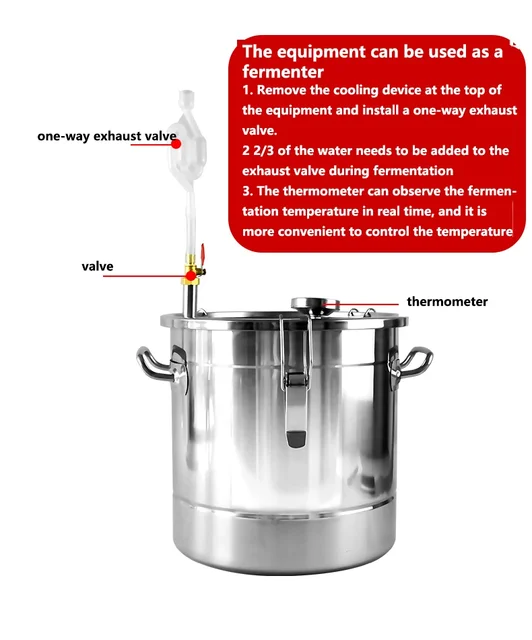 The equipment can be used as a fermenter

1. Remove the cooling device at the top of the equipment and install a one-way exhaust valve.

2 2/3 of the water needs to be added to the exhaust valve during fermentation

3. The thermometer can observe the fermentation temperature in real time, and it is more convenient to control the temperature

one-way exhaust valve

valve

thermometer