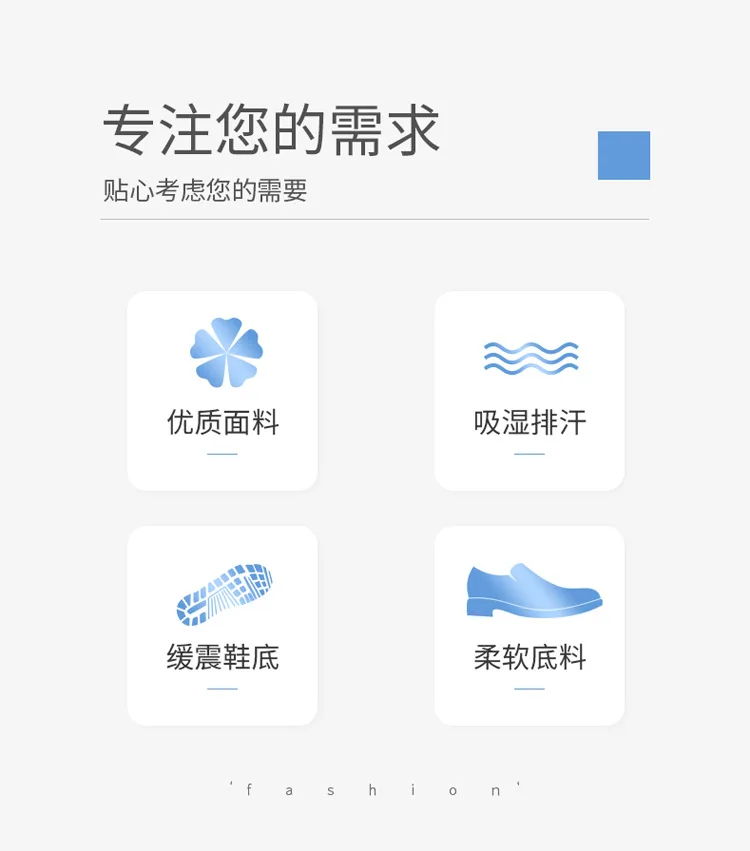 专注您的需求

贴心考虑您的需要

优质面料

吸湿排汗

缓震鞋底

柔软底料

'fashion'