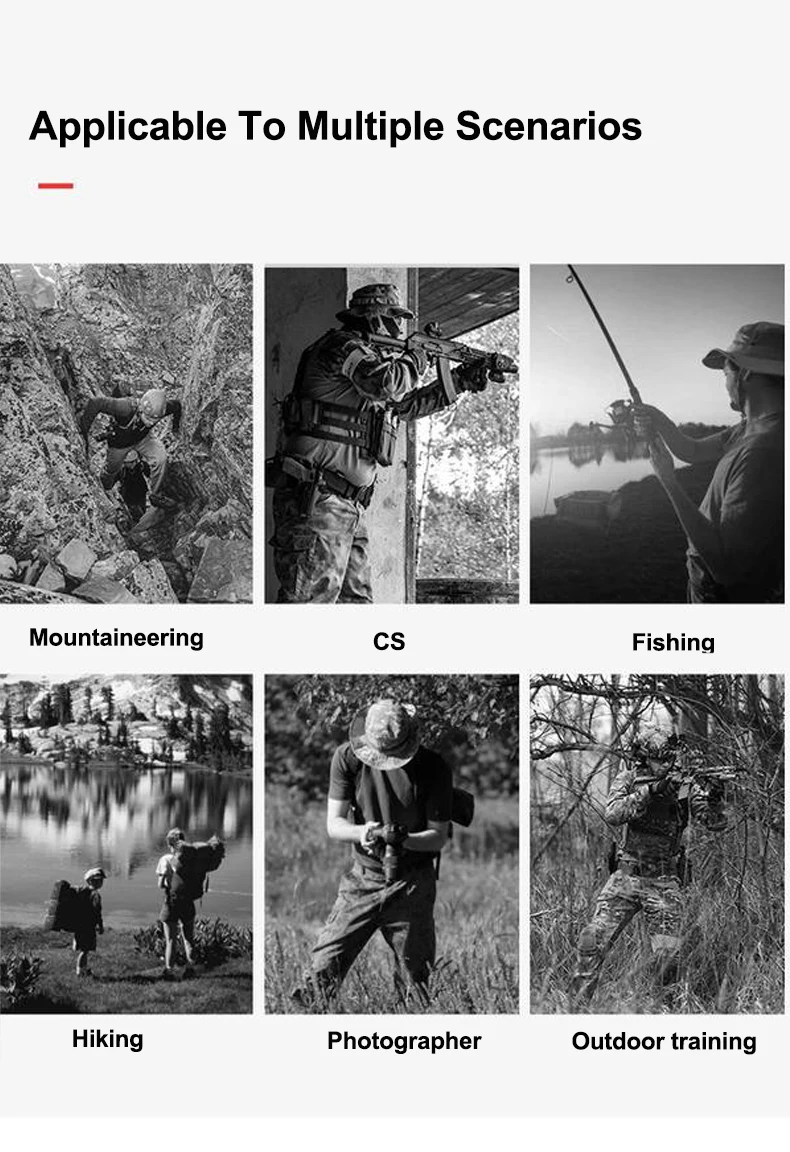 Applicable To Multiple Scenarios

Mountaineering

CS

Fishing

Hiking

Photographer

Outdoor training