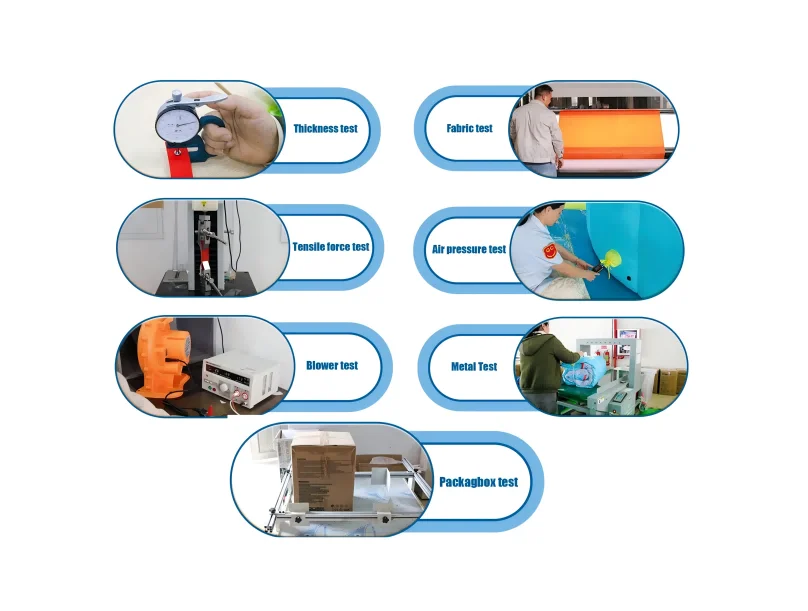 Thickness test

Fabric test

Tensile force test

Air pressure test

Blower test

Metal Test

Packagbox test