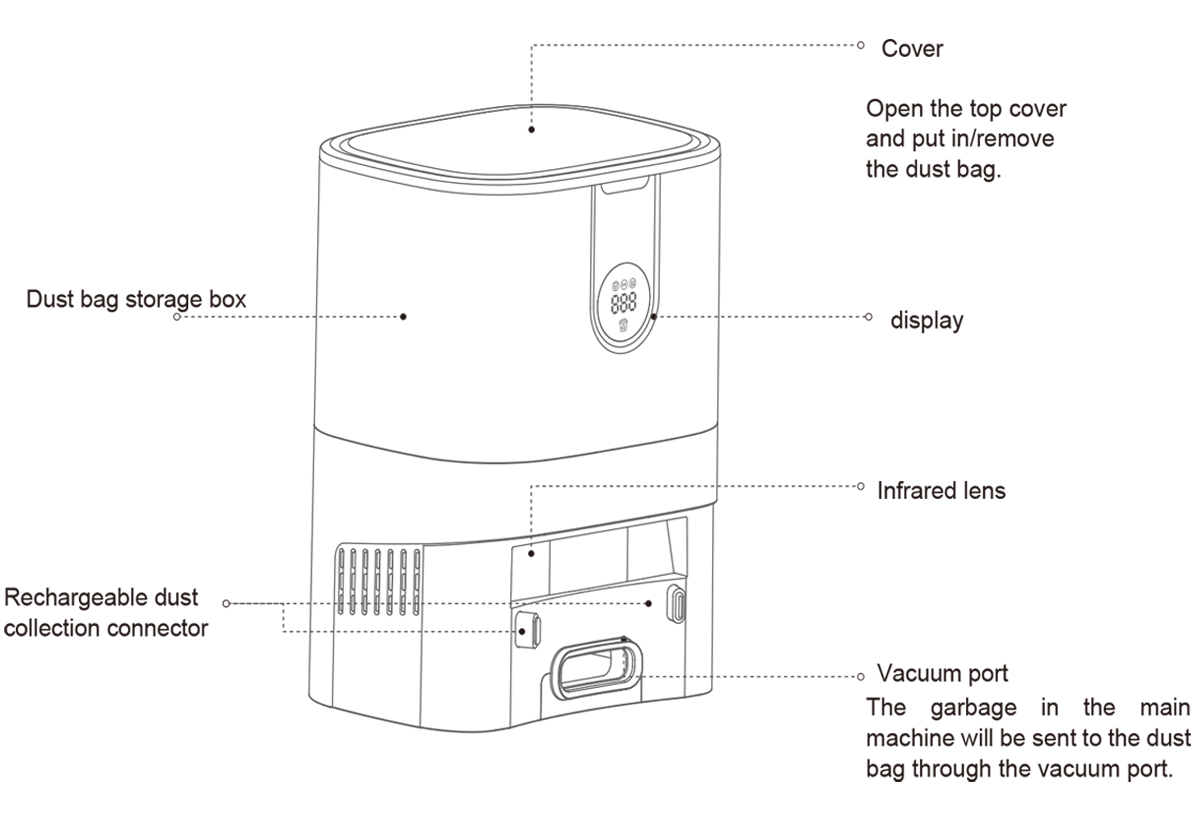 Cover

Open the top cover and put in/remove the dust bag.

Dust bag storage box

888

display

Infrared lens

Rechargeable dust collection connector

Vacuum port

The garbage in the main machine will be sent to the dust bag through the vacuum port.