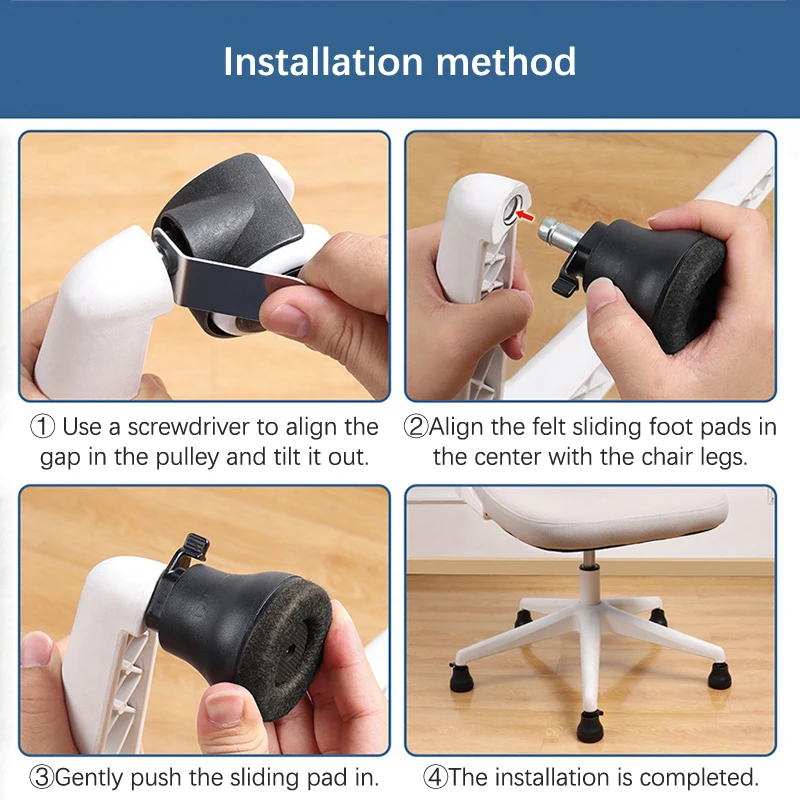 Installation method

① Use a screwdriver to align the gap in the pulley and tilt it out.

②Align the felt sliding foot pads in the center with the chair legs.

③Gently push the sliding pad in.

④The installation is completed.