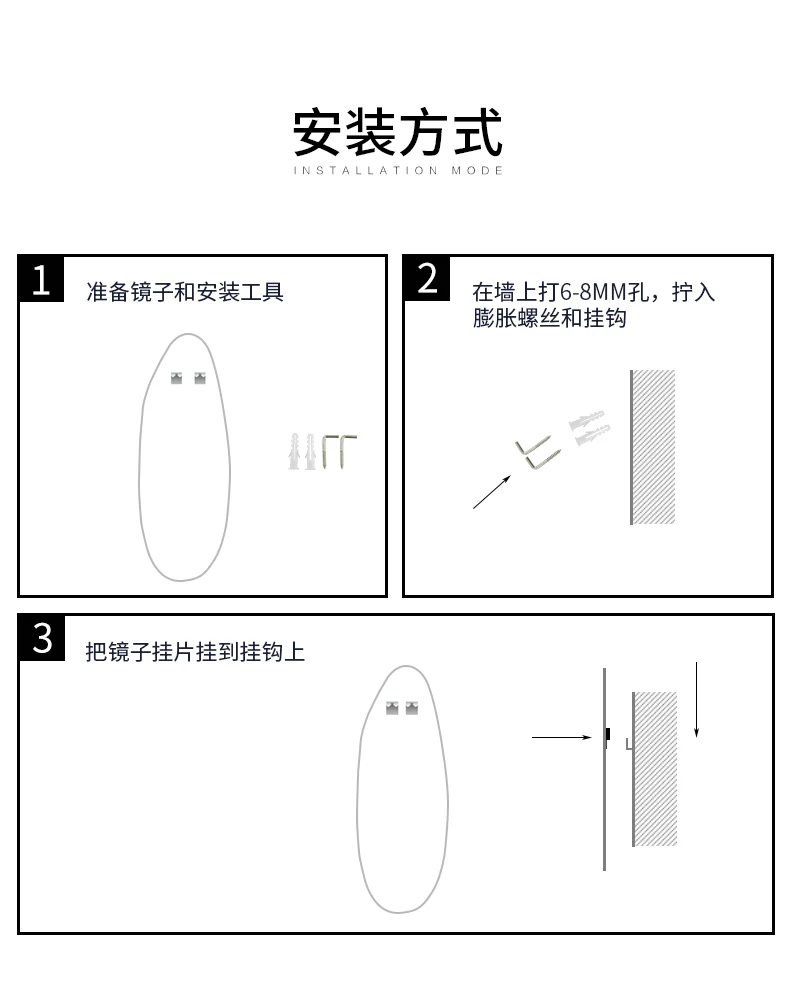 安装方式
INSTALLATION MODE

1 准备镜子和安装工具

2 在墙上打6-8MM孔，拧入膨胀螺丝和挂钩

3 把镜子挂片挂到挂钩上