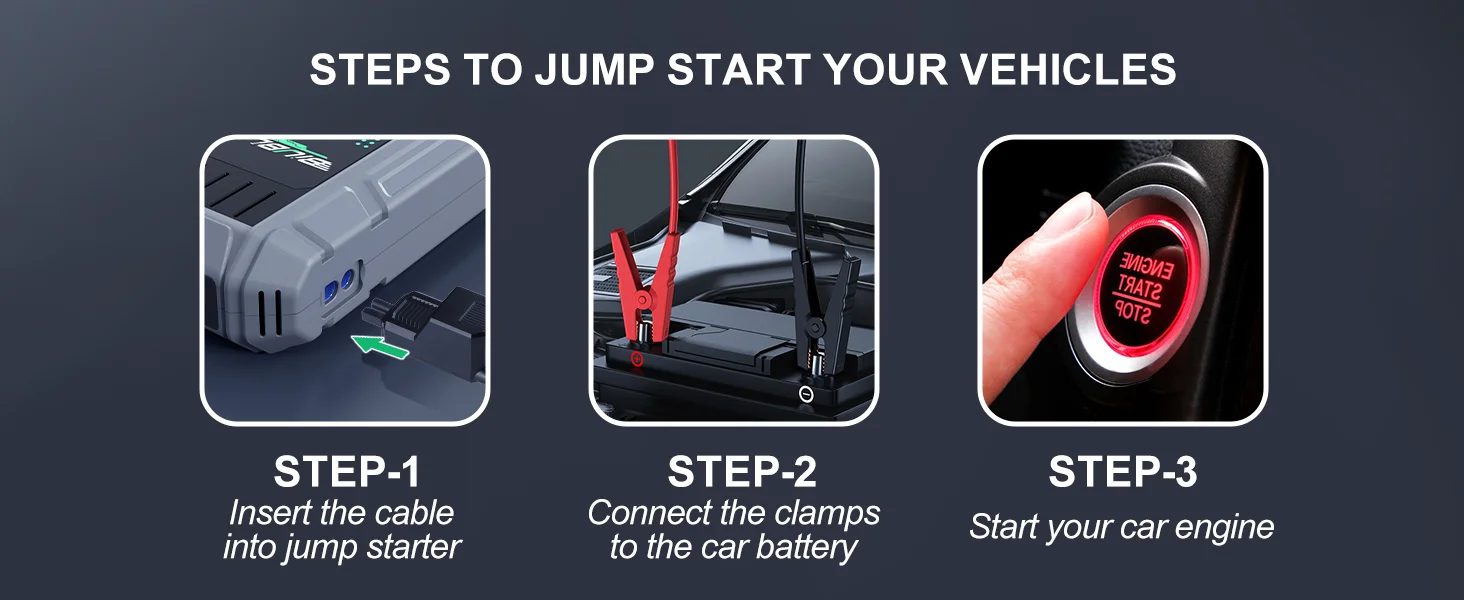 STEPS TO JUMP START YOUR VEHICLES

ENGINE
START
STOP

STEP-1
Insert the cable into jump starter

STEP-2
Connect the clamps to the car battery

STEP-3
Start your car engine