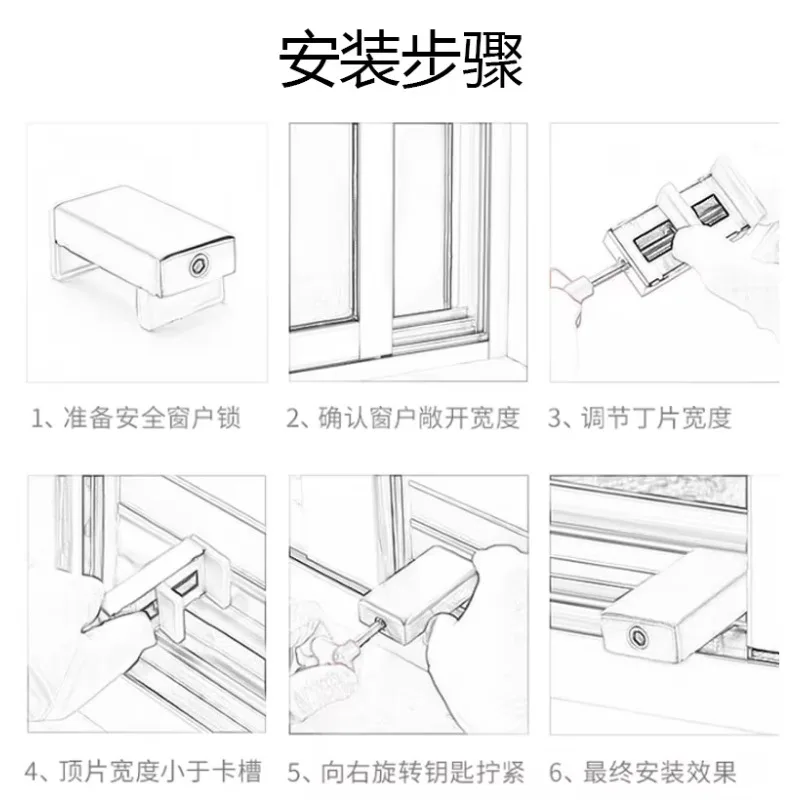 安装步骤

1、准备安全窗户锁

2、确认窗户敞开宽度

3、调节丁片宽度

4、顶片宽度小于卡槽

5、向右旋转钥匙拧紧

6、最终安装效果