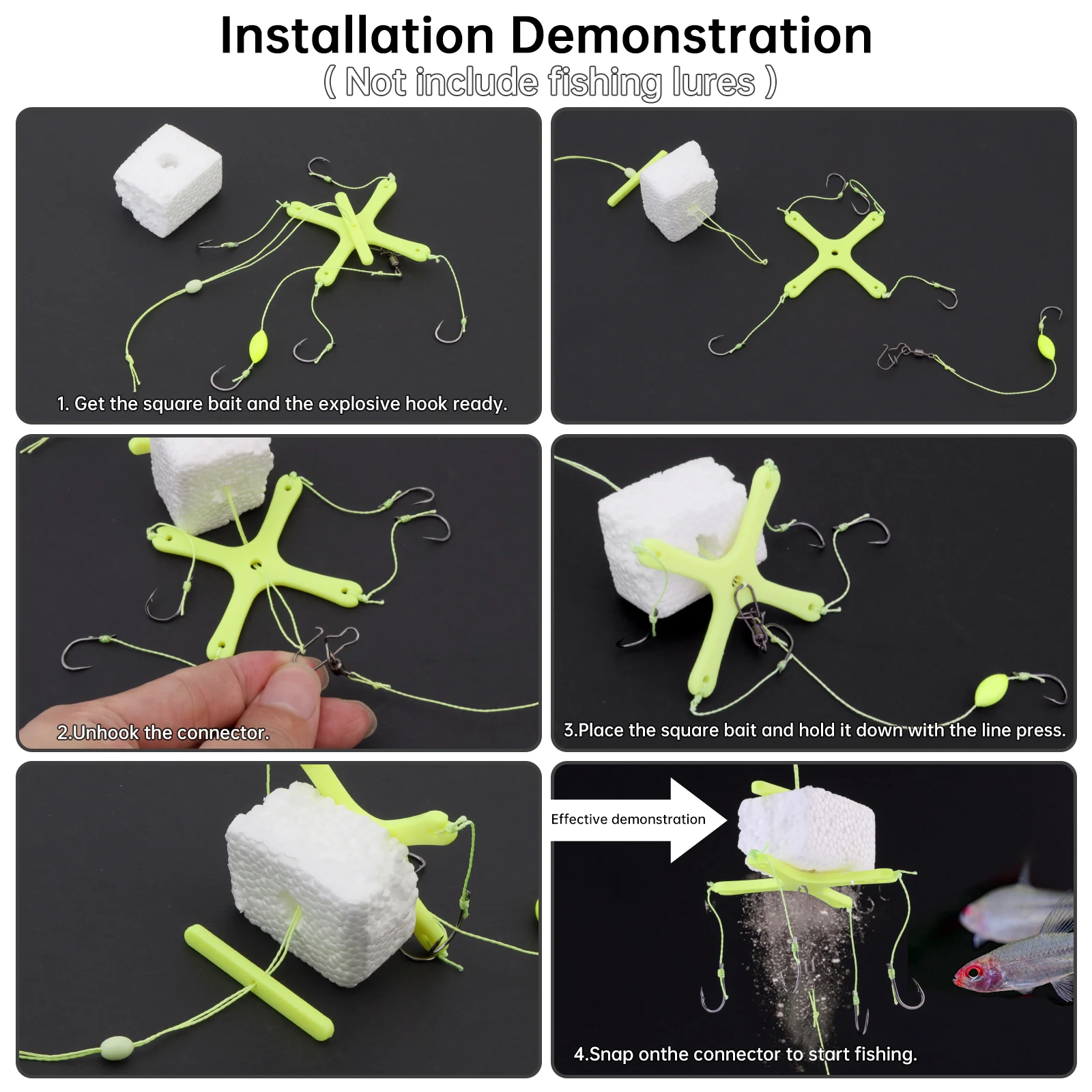 Installation Demonstration
( Not include fishing lures )

1. Get the square bait and the explosive hook ready.

2.Unhook the connector.

3.Place the square bait and hold it down with the line press.

Effective demonstration

4.Snap onthe connector to start fishing.