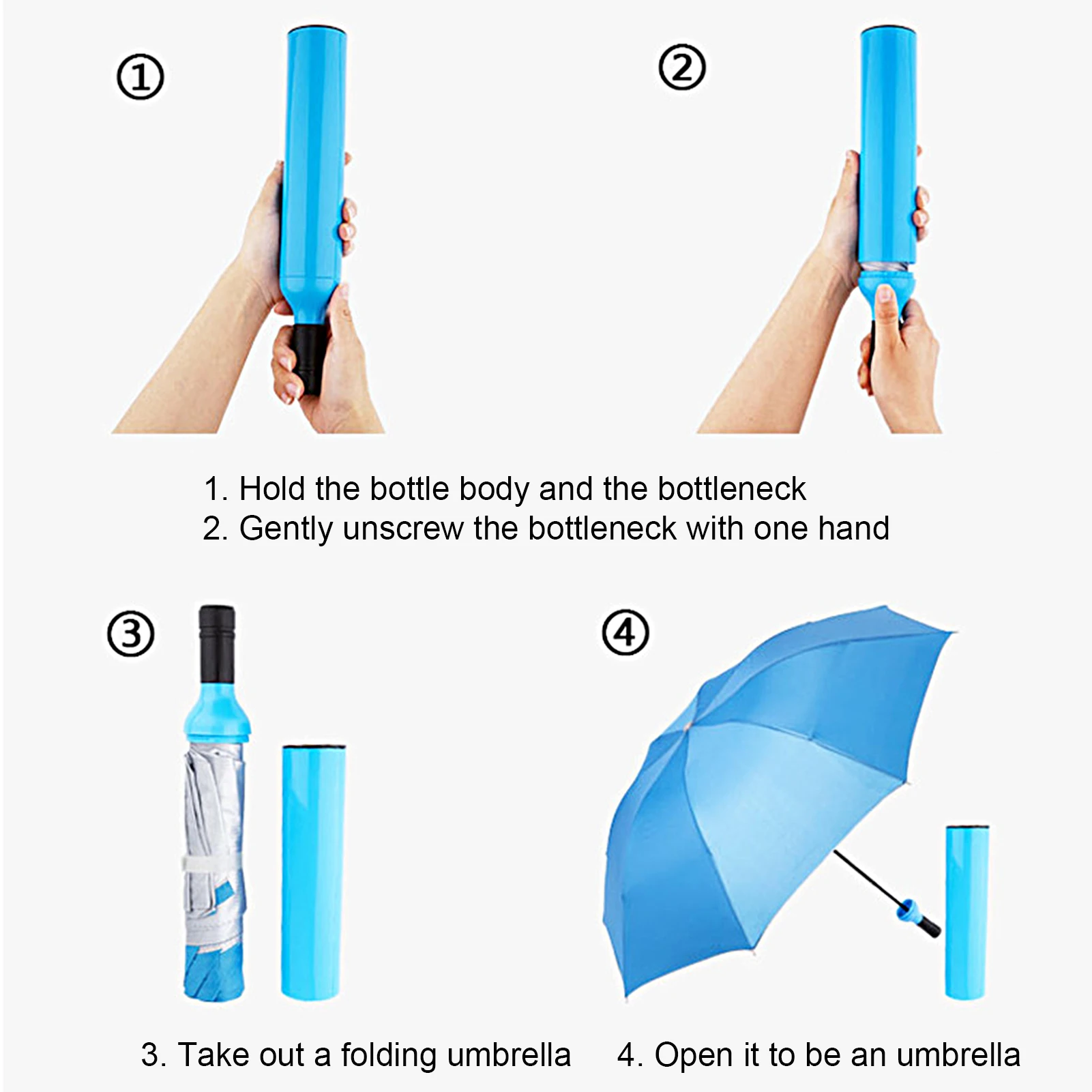 ①

②

1. Hold the bottle body and the bottleneck
2. Gently unscrew the bottleneck with one hand

③

④

3. Take out a folding umbrella

4. Open it to be an umbrella