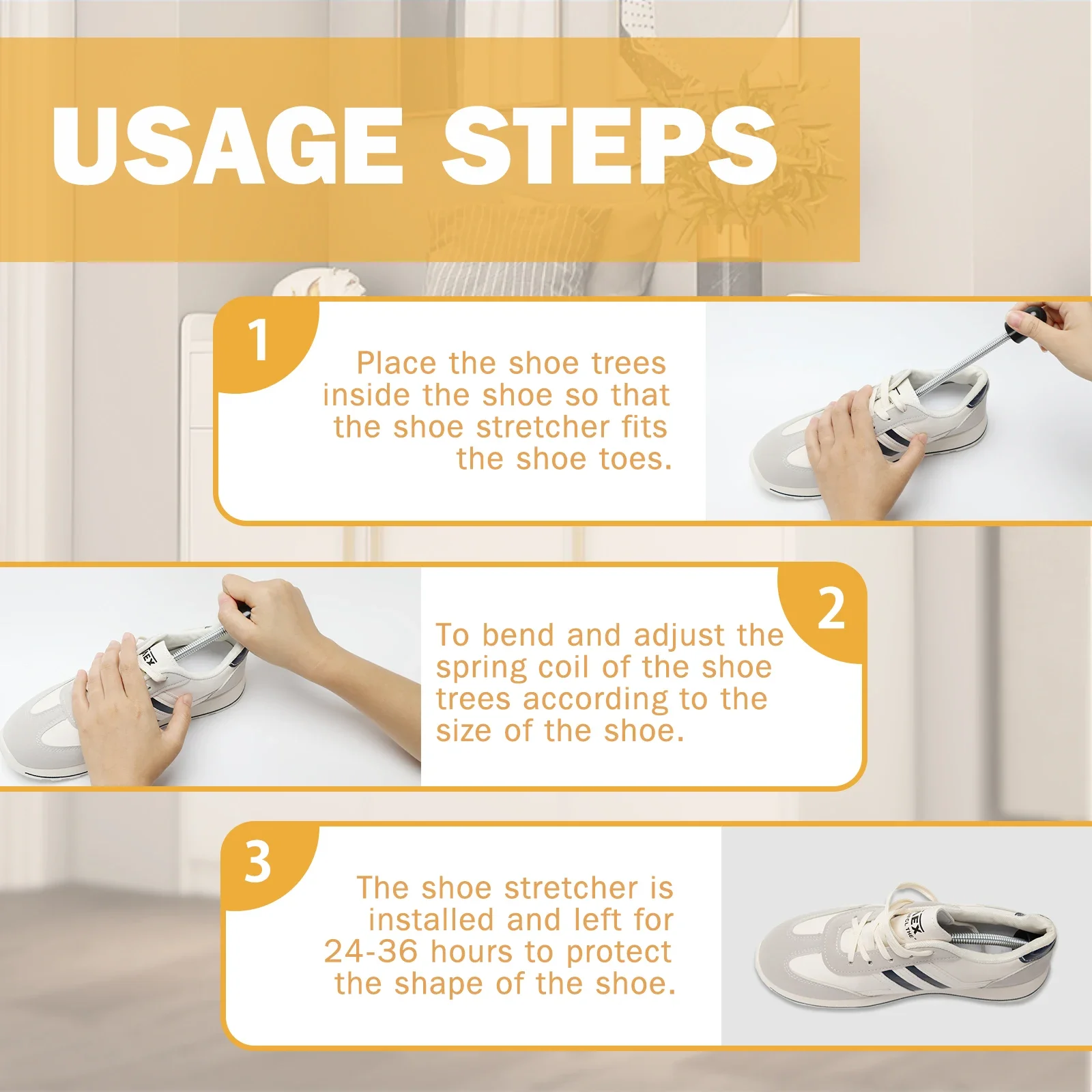 USAGE STEPS

1

Place the shoe trees inside the shoe so that the shoe stretcher fits the shoe toes.

2

To bend and adjust the spring coil of the shoe trees according to the size of the shoe.

3

The shoe stretcher is installed and left for 24-36 hours to protect the shape of the shoe.