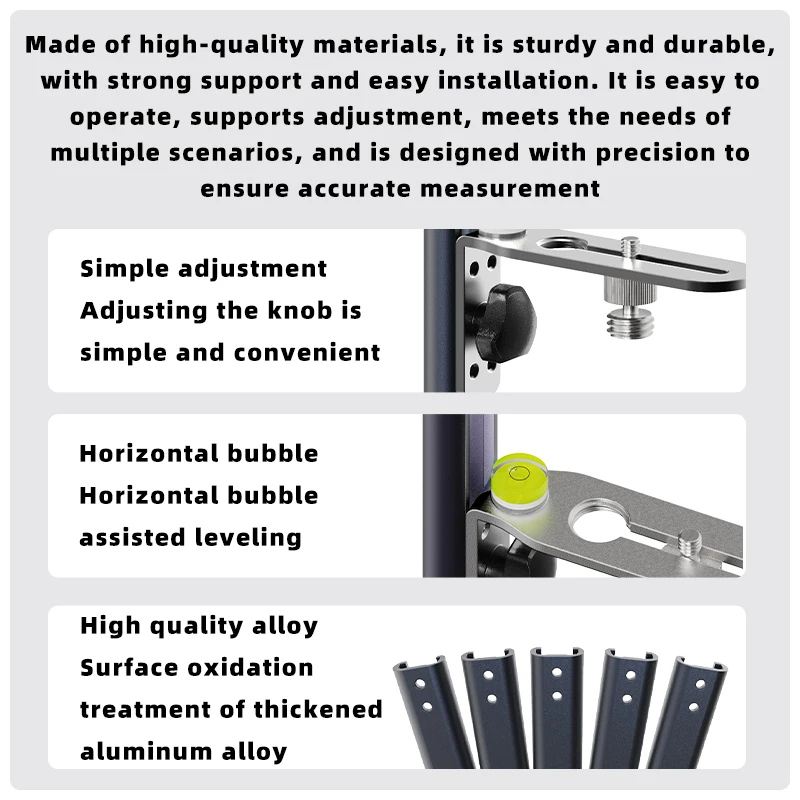 Made of high-quality materials, it is sturdy and durable, with strong support and easy installation. It is easy to operate, supports adjustment, meets the needs of multiple scenarios, and is designed with precision to ensure accurate measurement

Simple adjustment
Adjusting the knob is simple and convenient

Horizontal bubble
Horizontal bubble assisted leveling

High quality alloy
Surface oxidation treatment of thickened aluminum alloy