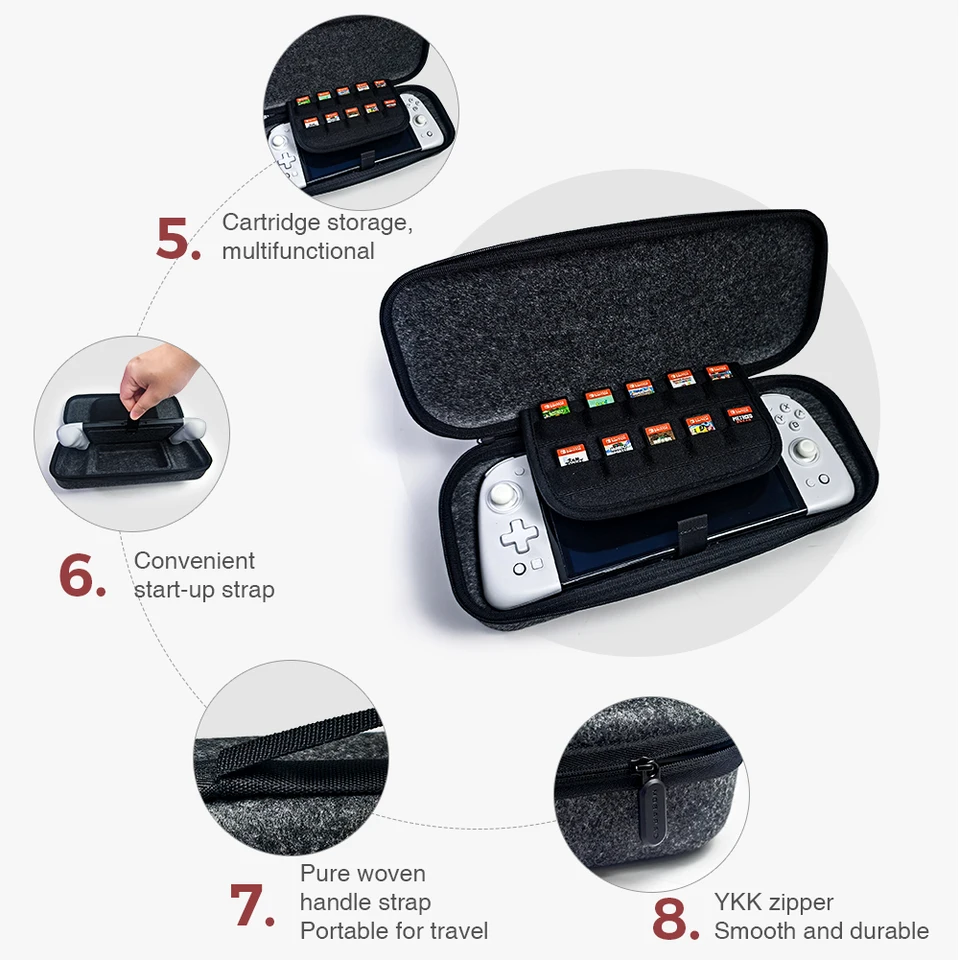 5. Cartridge storage, multifunctional

6. Convenient start-up strap

7. Pure woven handle strap Portable for travel

8. YKK zipper Smooth and durable