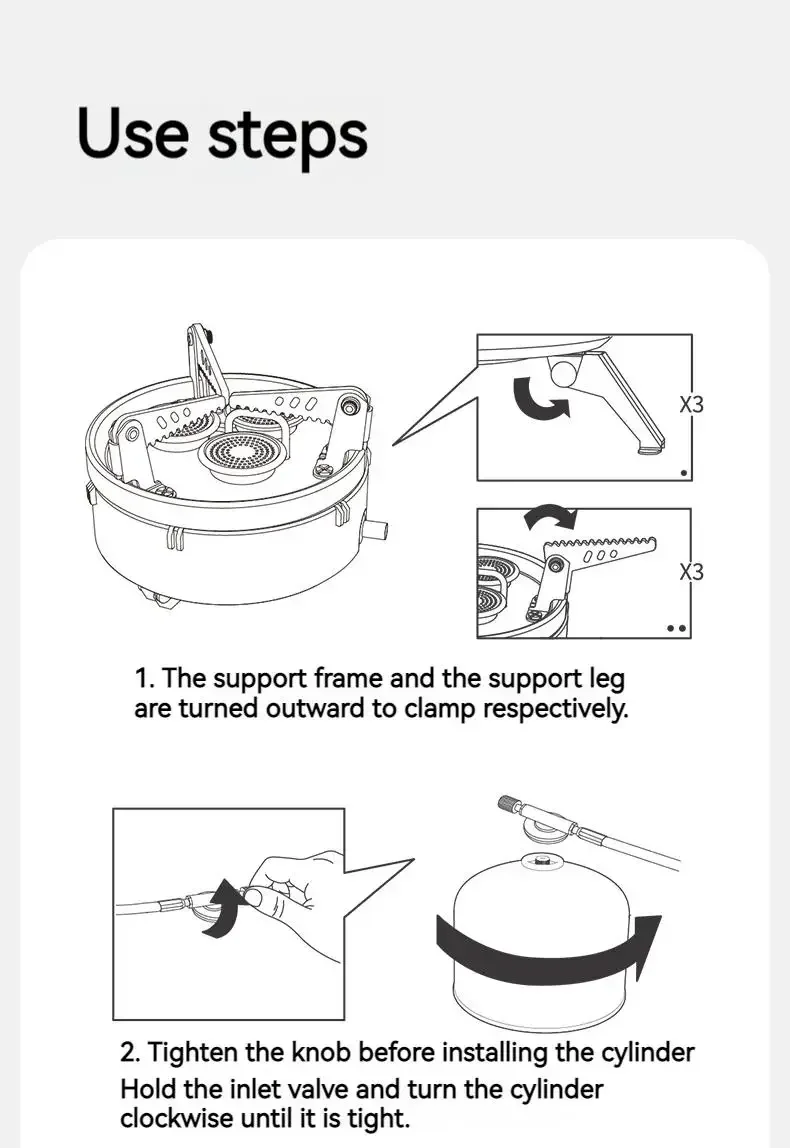 Use steps

X3

X3

1. The support frame and the support leg are turned outward to clamp respectively.

2. Tighten the knob before installing the cylinder
Hold the inlet valve and turn the cylinder clockwise until it is tight.