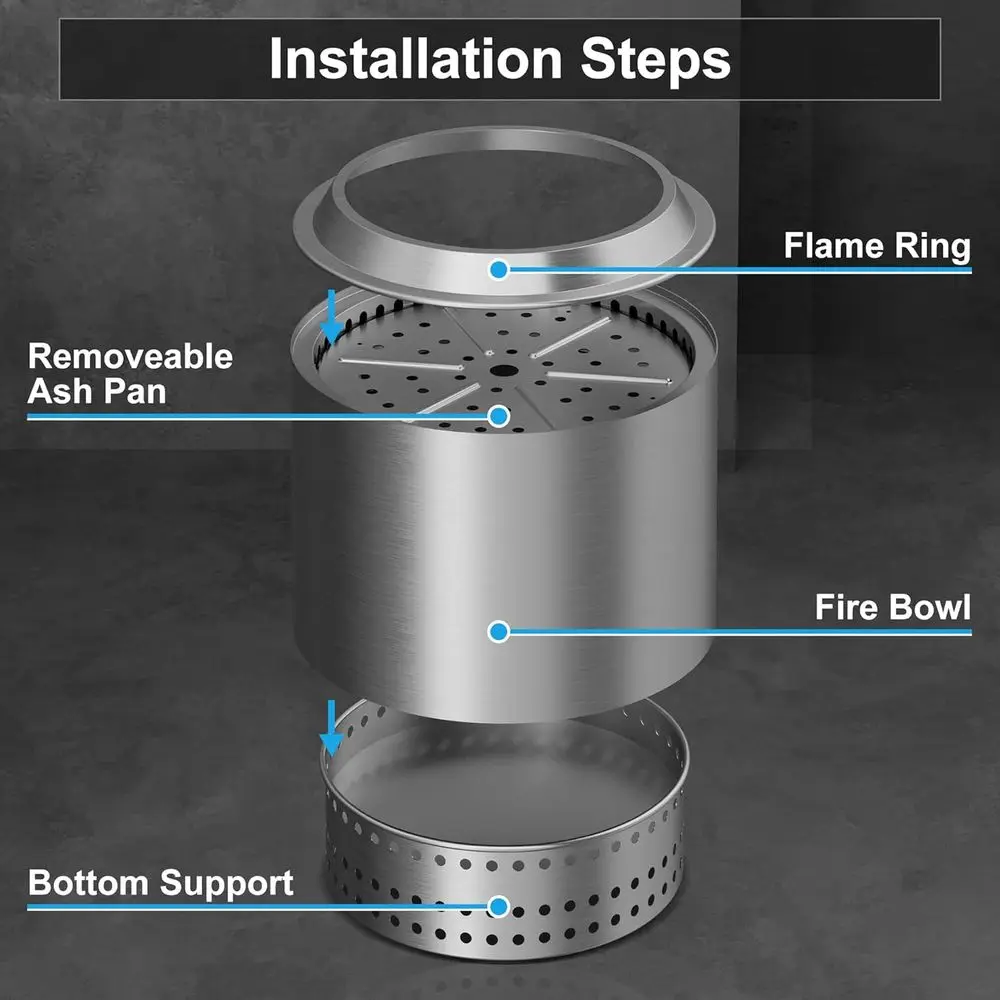 Installation Steps

Flame Ring

Removeable Ash Pan

Fire Bowl

Bottom Support