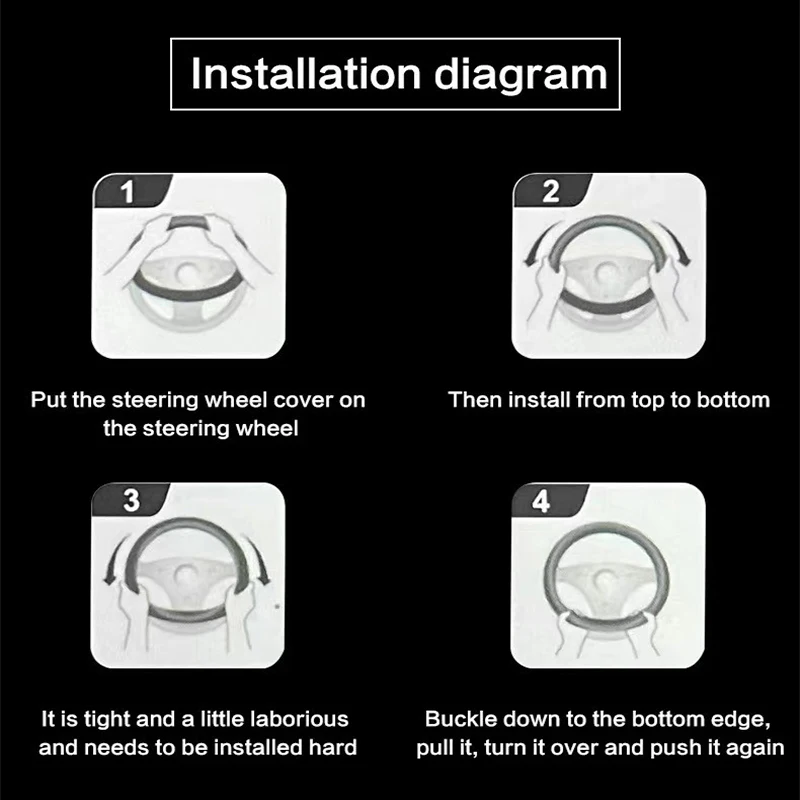 Installation diagram

1

Put the steering wheel cover on the steering wheel

2

Then install from top to bottom

3

It is tight and a little laborious and needs to be installed hard

4

Buckle down to the bottom edge, pull it, turn it over and push it again