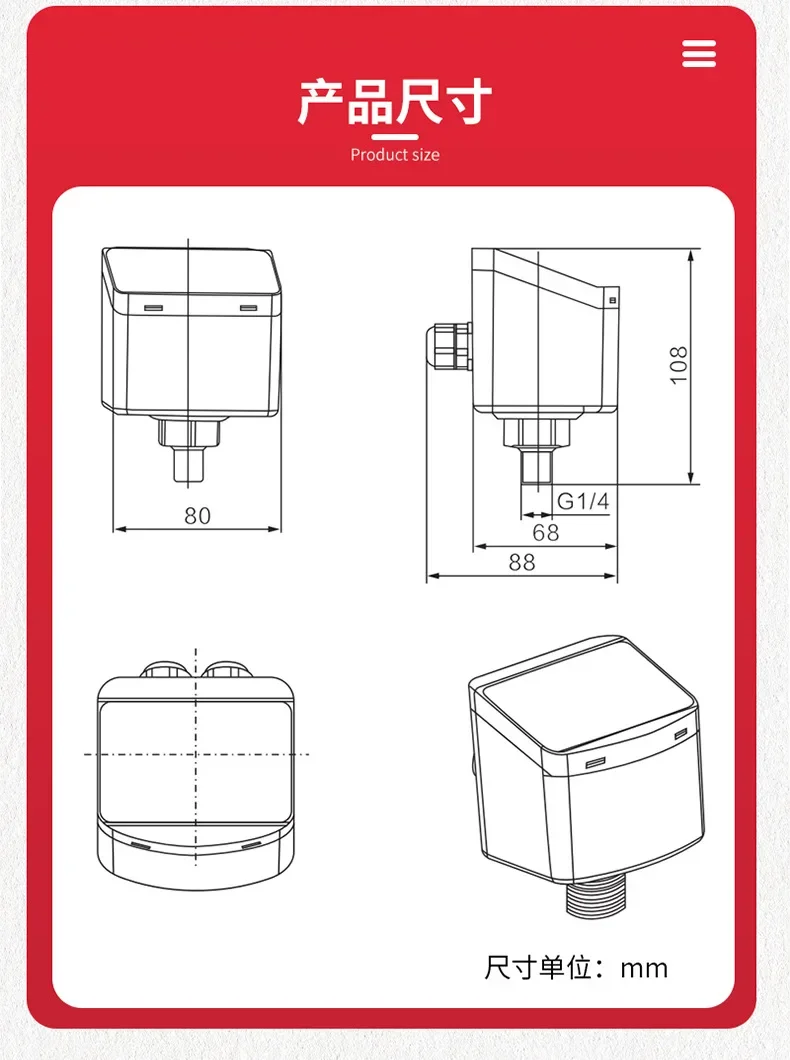 产品尺寸

Product size

80

108

G1/4

68

88

尺寸单位：mm