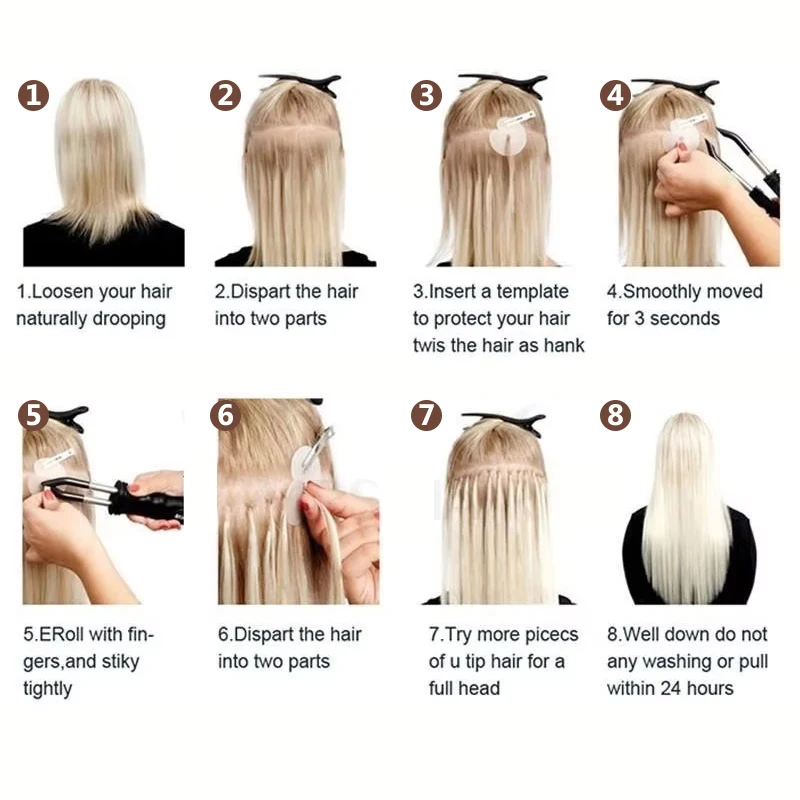 1

1.Loosen your hair naturally drooping

2

2.Dispart the hair into two parts

3

3.Insert a template to protect your hair twis the hair as hank

4

4.Smoothly moved for 3 seconds

5

5.ERoll with fingers,and stiky tightly

6

6.Dispart the hair into two parts

7

7.Try more picecs of u tip hair for a full head

8

8.Well down do not any washing or pull within 24 hours