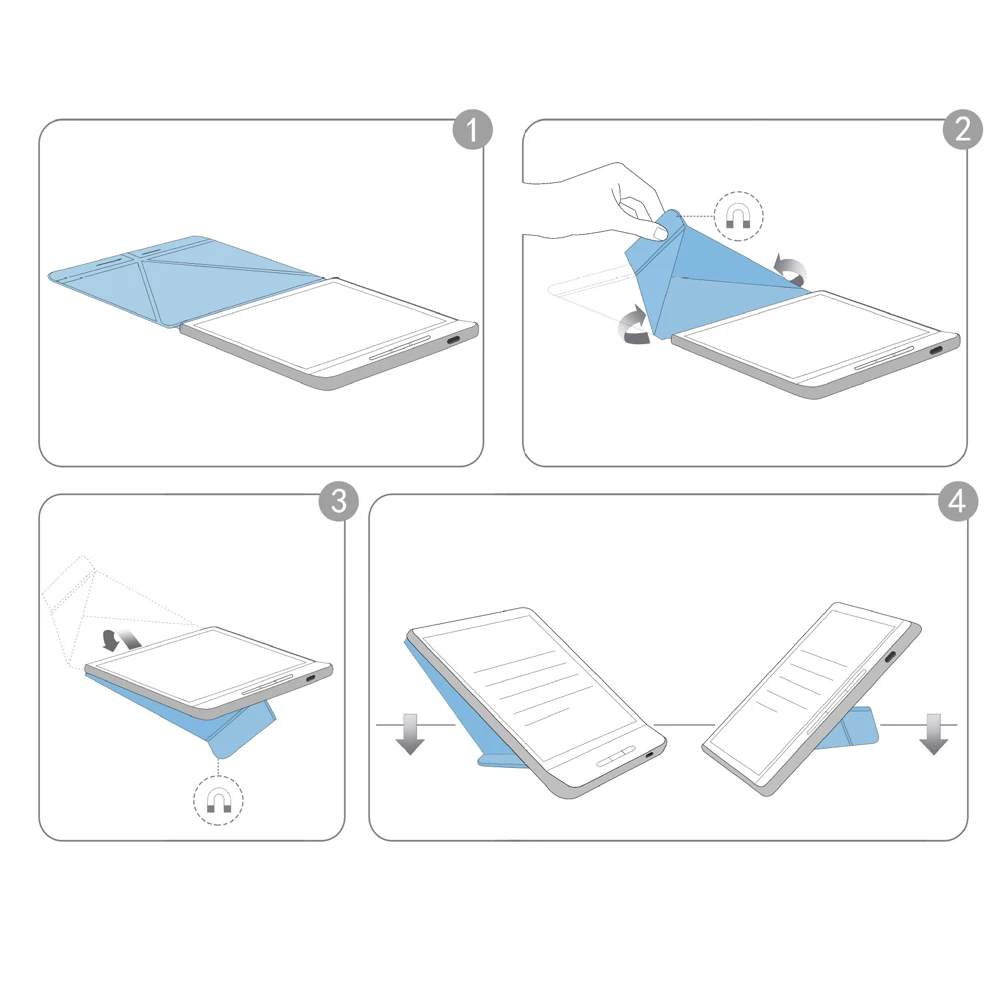 1

2

3

4