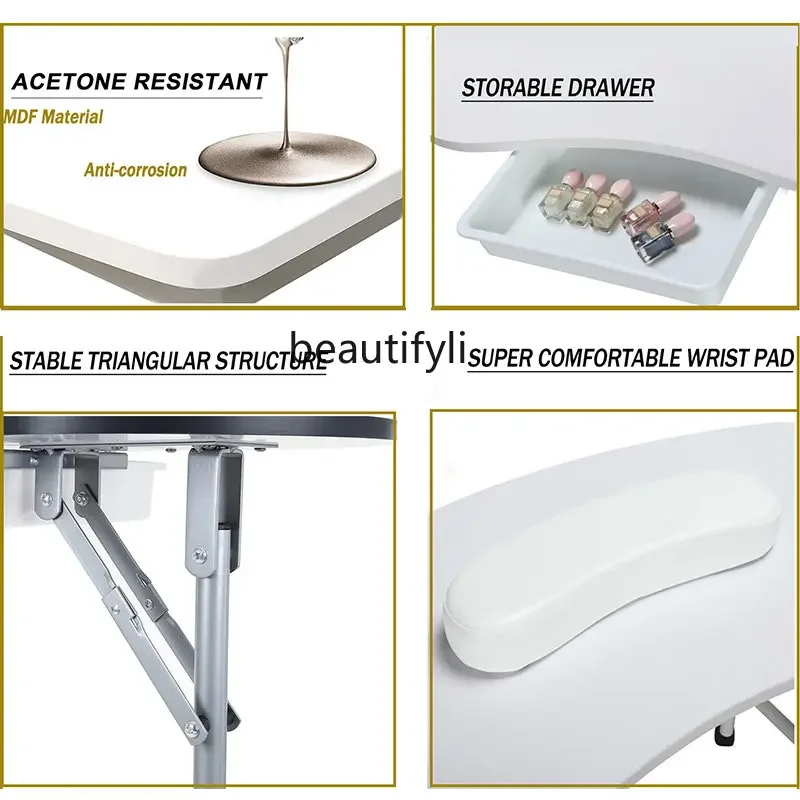 ACETONE RESISTANT
MDF Material
Anti-corrosion

STORABLE DRAWER

STABLE TRIANGULAR STRUCTURE

beautifyli

SUPER COMFORTABLE WRIST PAD