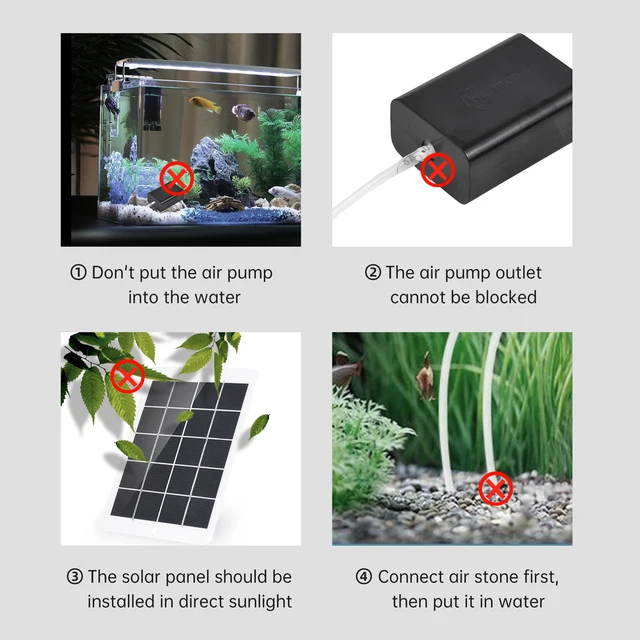 ① Don't put the air pump into the water

② The air pump outlet cannot be blocked

③ The solar panel should be installed in direct sunlight

④ Connect air stone first, then put it in water