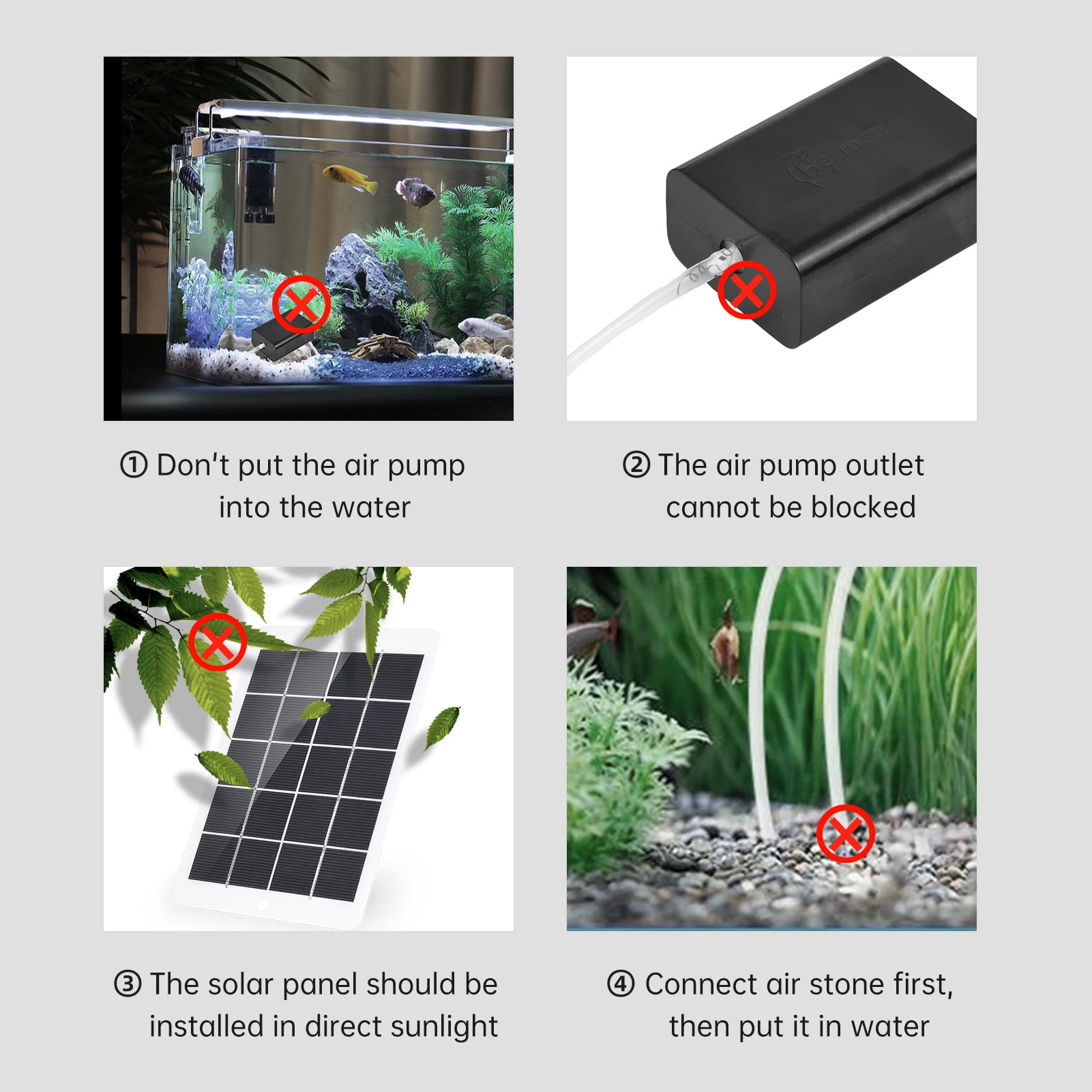 Hai mam

① Don't put the air pump into the water

② The air pump outlet cannot be blocked

③ The solar panel should be installed in direct sunlight

④ Connect air stone first, then put it in water