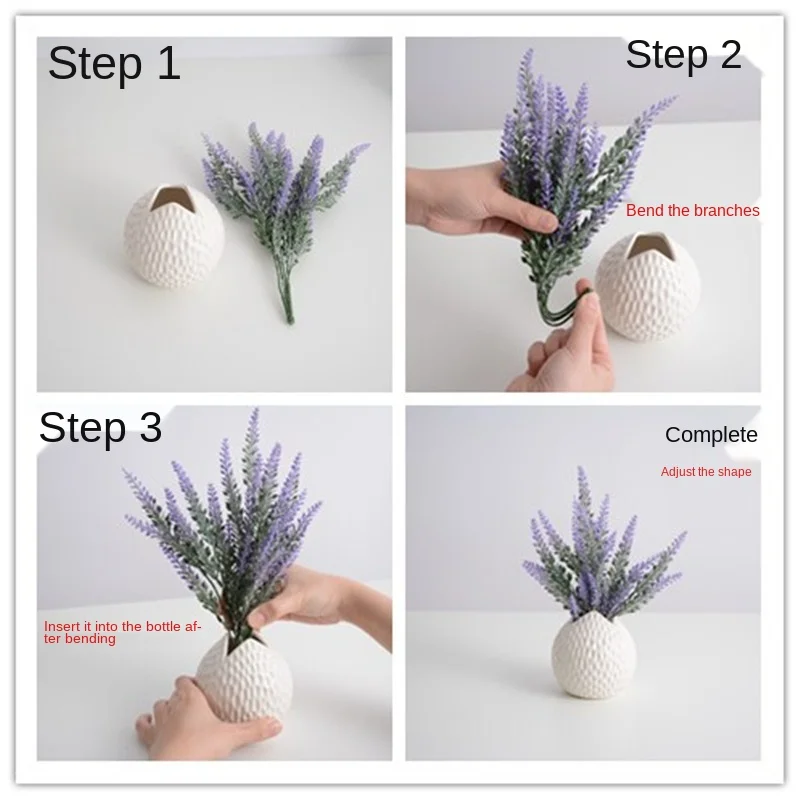 Step 1

Step 2

Bend the branches

Step 3

Insert it into the bottle after bending

Complete

Adjust the shape