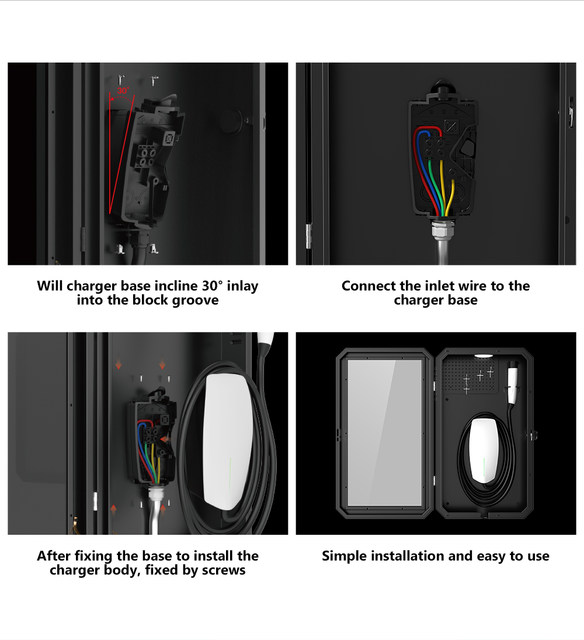 30°

Will charger base incline 30° inlay into the block groove

Connect the inlet wire to the charger base

After fixing the base to install the charger body, fixed by screws

Simple installation and easy to use