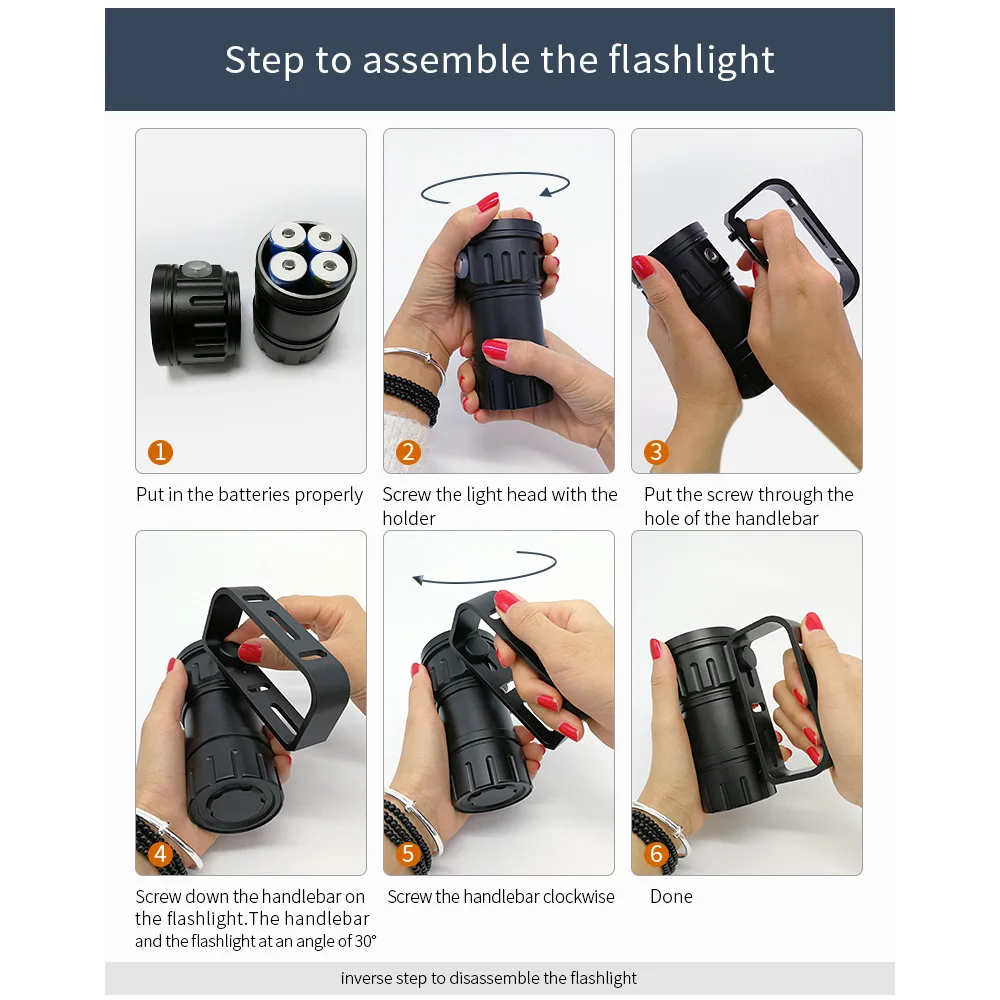 Step to assemble the flashlight

1

Put in the batteries properly

2

Screw the light head with the holder

3

Put the screw through the hole of the handlebar

4

Screw down the handlebar on the flashlight.The handlebar and the flashlight at an angle of 30°

5

Screw the handlebar clockwise

6

Done

inverse step to disassemble the flashlight