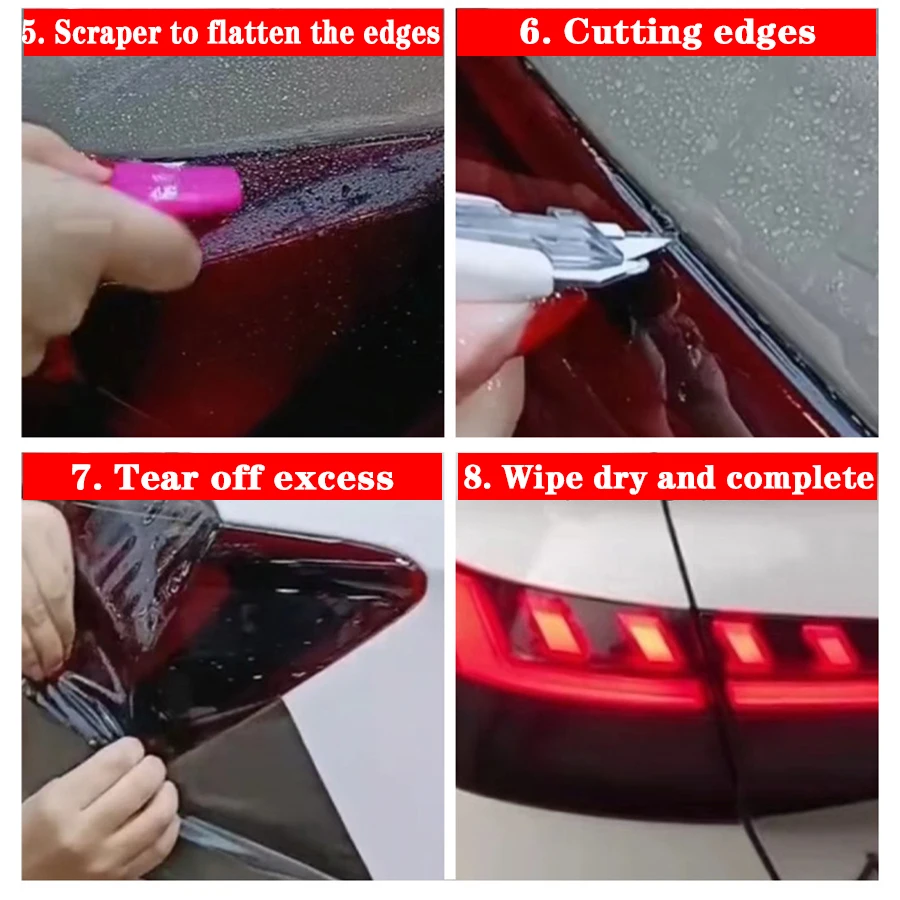 5. Scraper to flatten the edges

6. Cutting edges

7. Tear off excess

8. Wipe dry and complete