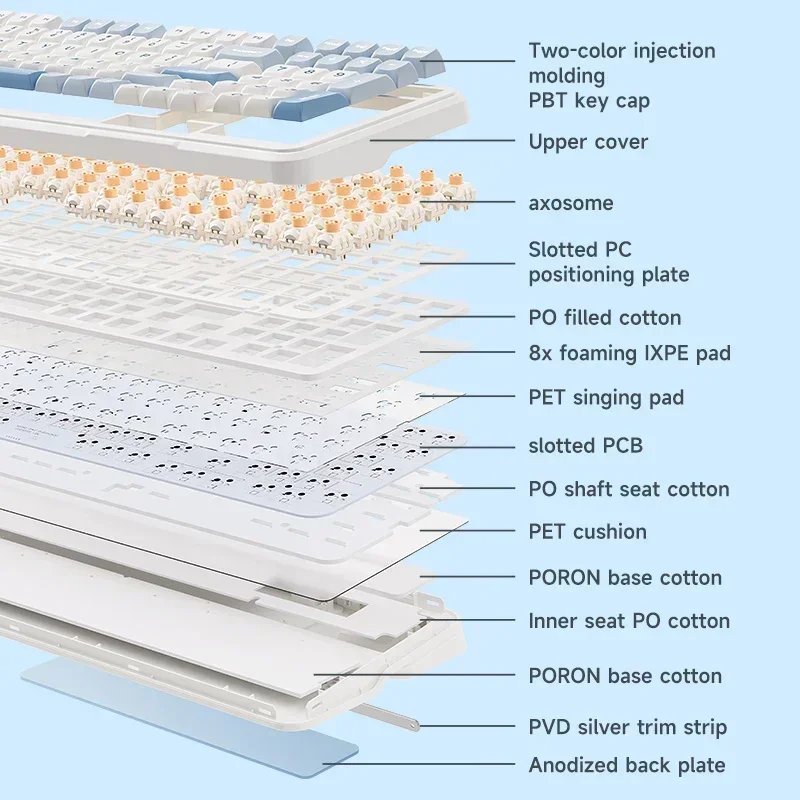 Two-color injection molding
PBT key cap

Upper cover

axosome

Slotted PC
positioning plate

PO filled cotton

8x foaming IXPE pad

PET singing pad

slotted PCB

PO shaft seat cotton

PET cushion

PORON base cotton

Inner seat PO cotton

PORON base cotton

PVD silver trim strip

Anodized back plate