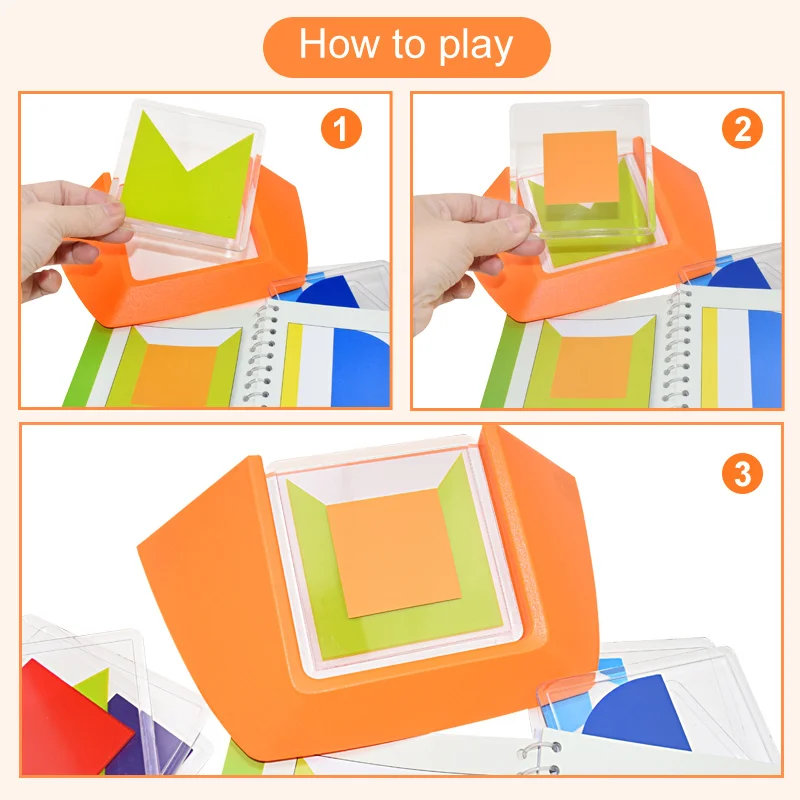 How to play

1

2

3