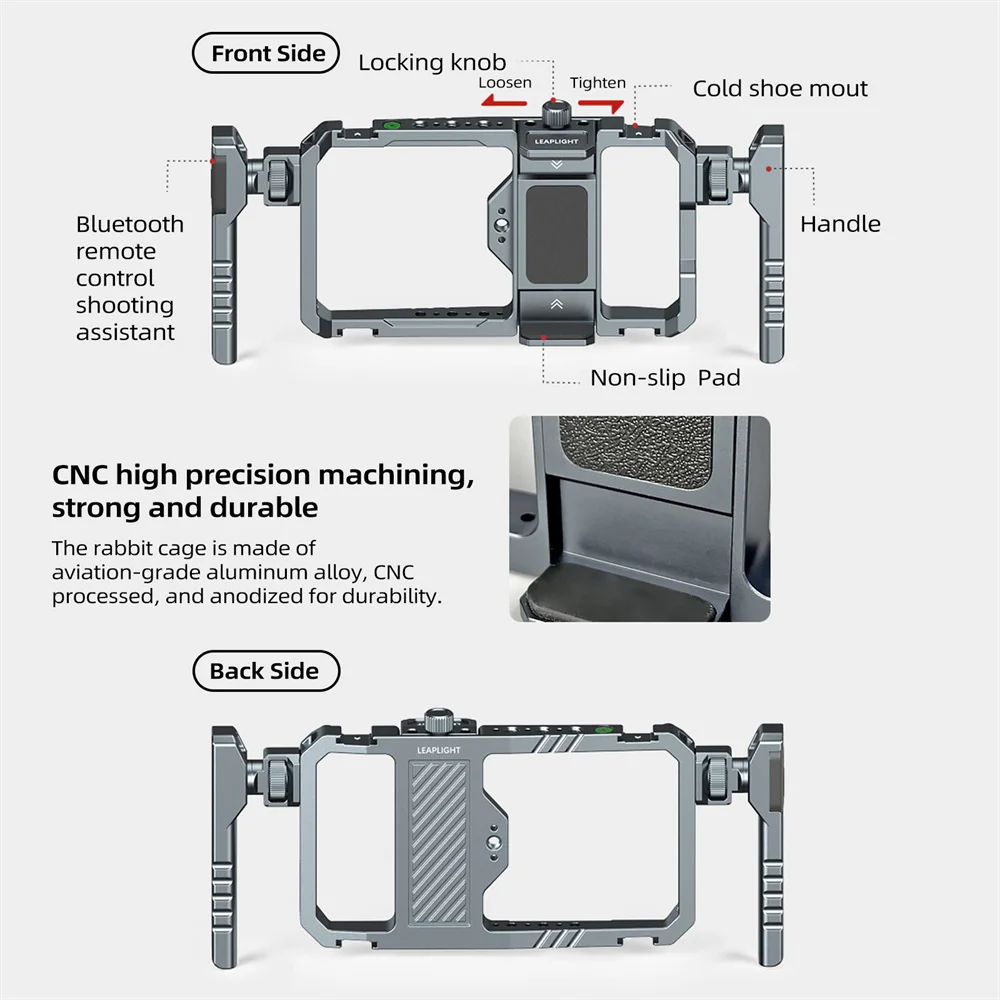 Front Side

Locking knob

Loosen

Tighten

Cold shoe mout

LEAPLIGHT

Bluetooth remote control shooting assistant

Handle

Non-slip Pad

CNC high precision machining, strong and durable

The rabbit cage is made of aviation-grade aluminum alloy, CNC processed, and anodized for durability.

Back Side

LEAPLIGHT