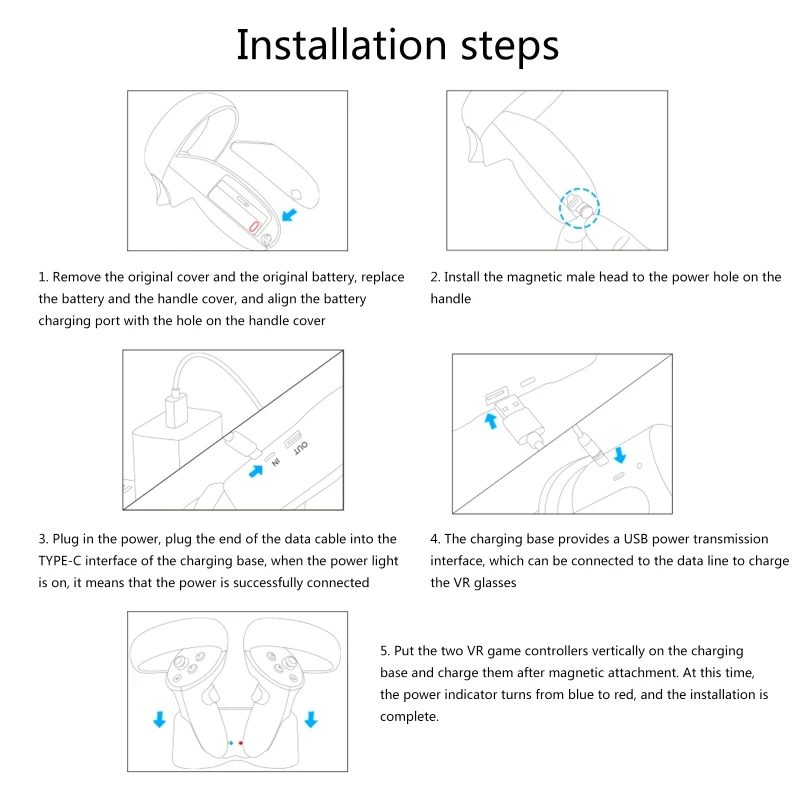 Installation steps

1. Remove the original cover and the original battery, replace the battery and the handle cover, and align the battery charging port with the hole on the handle cover

2. Install the magnetic male head to the power hole on the handle

IN OUT

3. Plug in the power, plug the end of the data cable into the TYPE-C interface of the charging base, when the power light is on, it means that the power is successfully connected

4. The charging base provides a USB power transmission interface, which can be connected to the data line to charge the VR glasses

5. Put the two VR game controllers vertically on the charging base and charge them after magnetic attachment. At this time, the power indicator turns from blue to red, and the installation is complete.