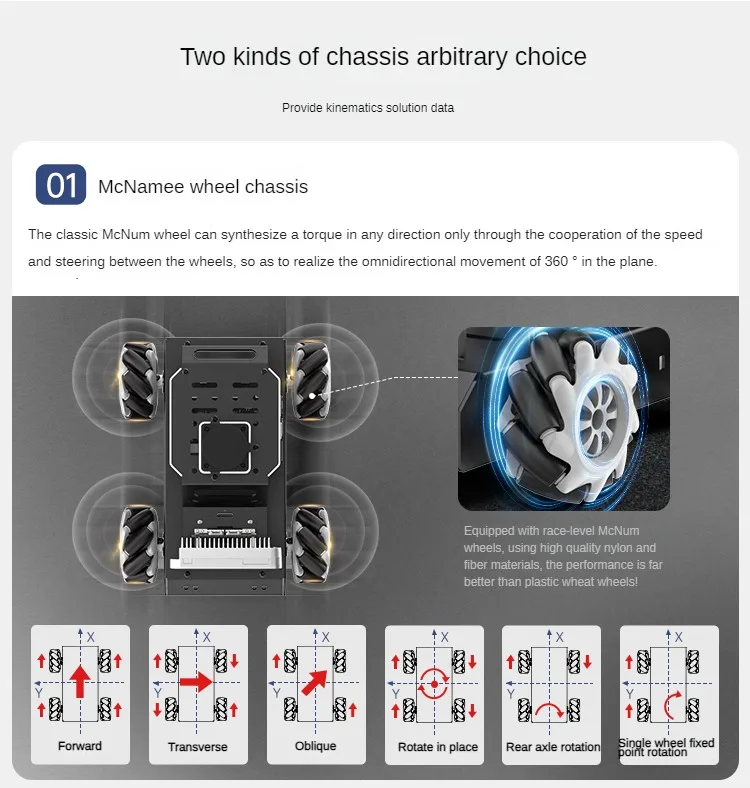 Two kinds of chassis arbitrary choice

Provide kinematics solution data

01 McNamee wheel chassis

The classic McNum wheel can synthesize a torque in any direction only through the cooperation of the speed and steering between the wheels, so as to realize the omnidirectional movement of 360 ° in the plane.

Equipped with race-level McNum wheels, using high quality nylon and fiber materials, the performance is far better than plastic wheat wheels!

X
Y
Forward

X
Y
Transverse

X
Y
Oblique

X
Y
Rotate in place

X
Y
Rear axle rotation

X
Y
Single wheel fixed point rotation