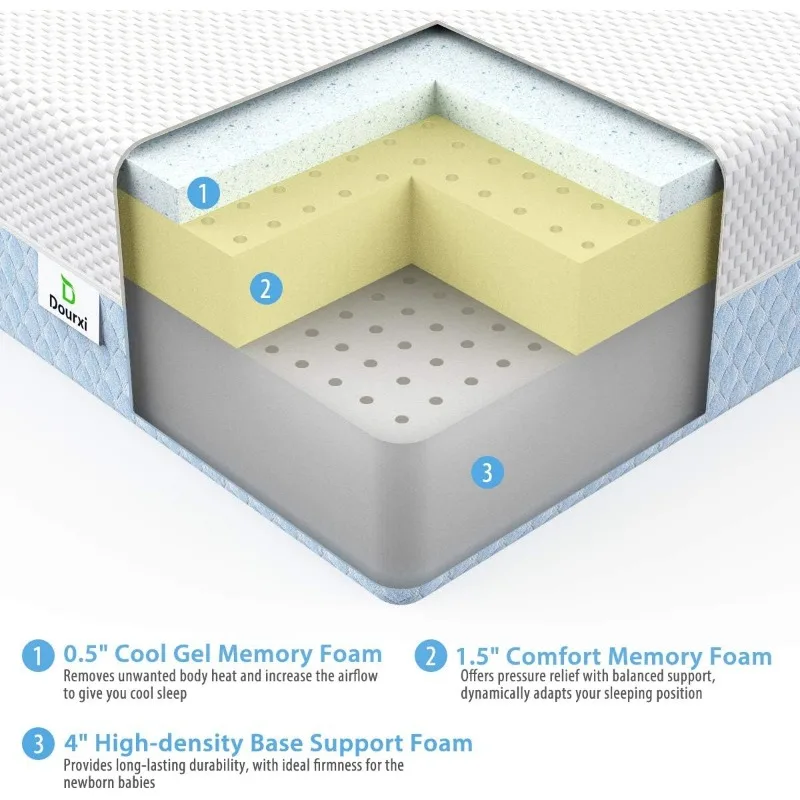 1

2

Dourxi

3

1 0.5" Cool Gel Memory Foam
Removes unwanted body heat and increase the airflow to give you cool sleep

2 1.5" Comfort Memory Foam
Offers pressure relief with balanced support, dynamically adapts your sleeping position

3 4" High-density Base Support Foam
Provides long-lasting durability, with ideal firmness for the newborn babies