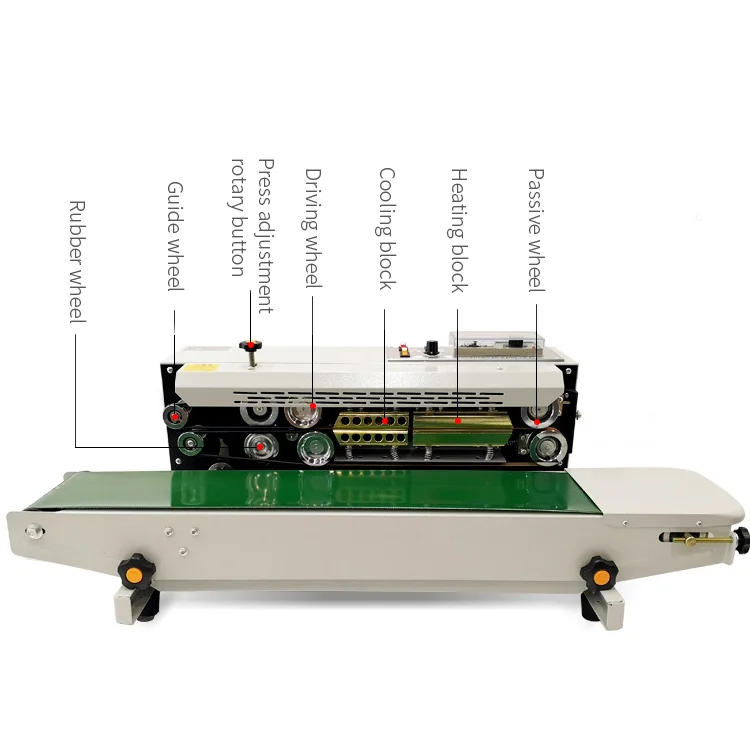 Rubber wheel

Guide wheel

Press adjustment rotary button

Driving wheel

Cooling block

Heating block

Passive wheel