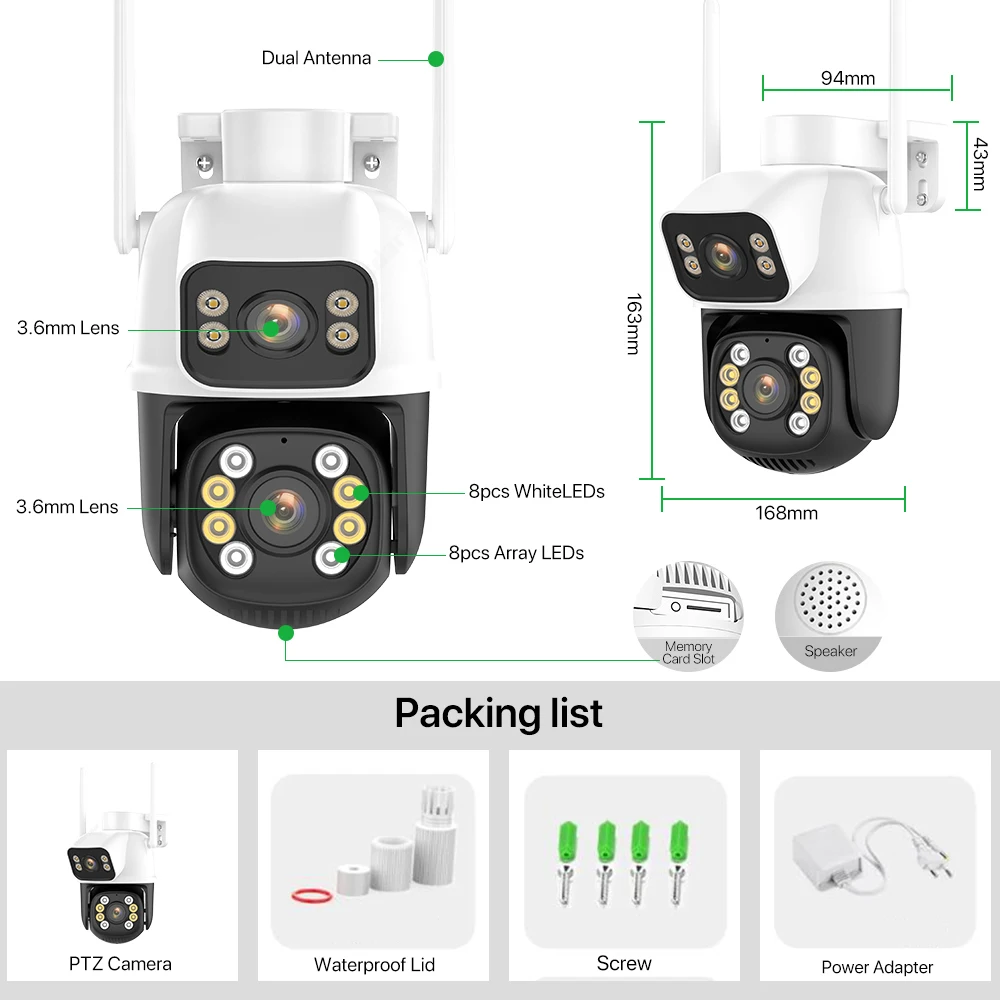 Dual Antenna

3.6mm Lens

3.6mm Lens

8pcs WhiteLEDs

8pcs Array LEDs

94mm

43mm

163mm

168mm

Memory Card Slot

Speaker

Packing list

PTZ Camera

Waterproof Lid

Screw

Power Adapter